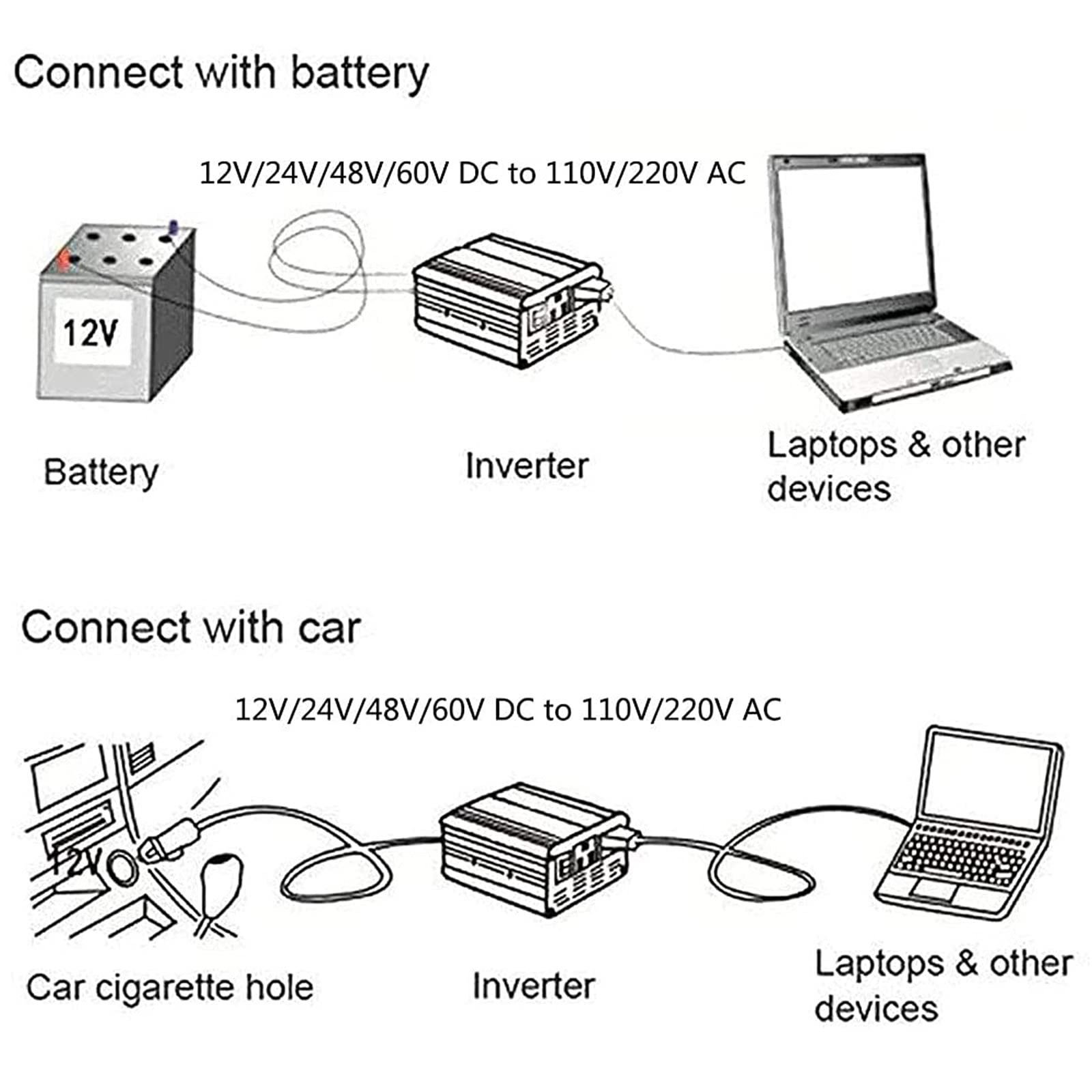 Connect with battery

12V/24V/48V/60V DC to 110V/220V AC

12V

Battery

Inverter

Laptops & other devices

Connect with car

12V/24V/48V/60V DC to 110V/220V AC

12V

Car cigarette hole

Inverter

Laptops & other devices