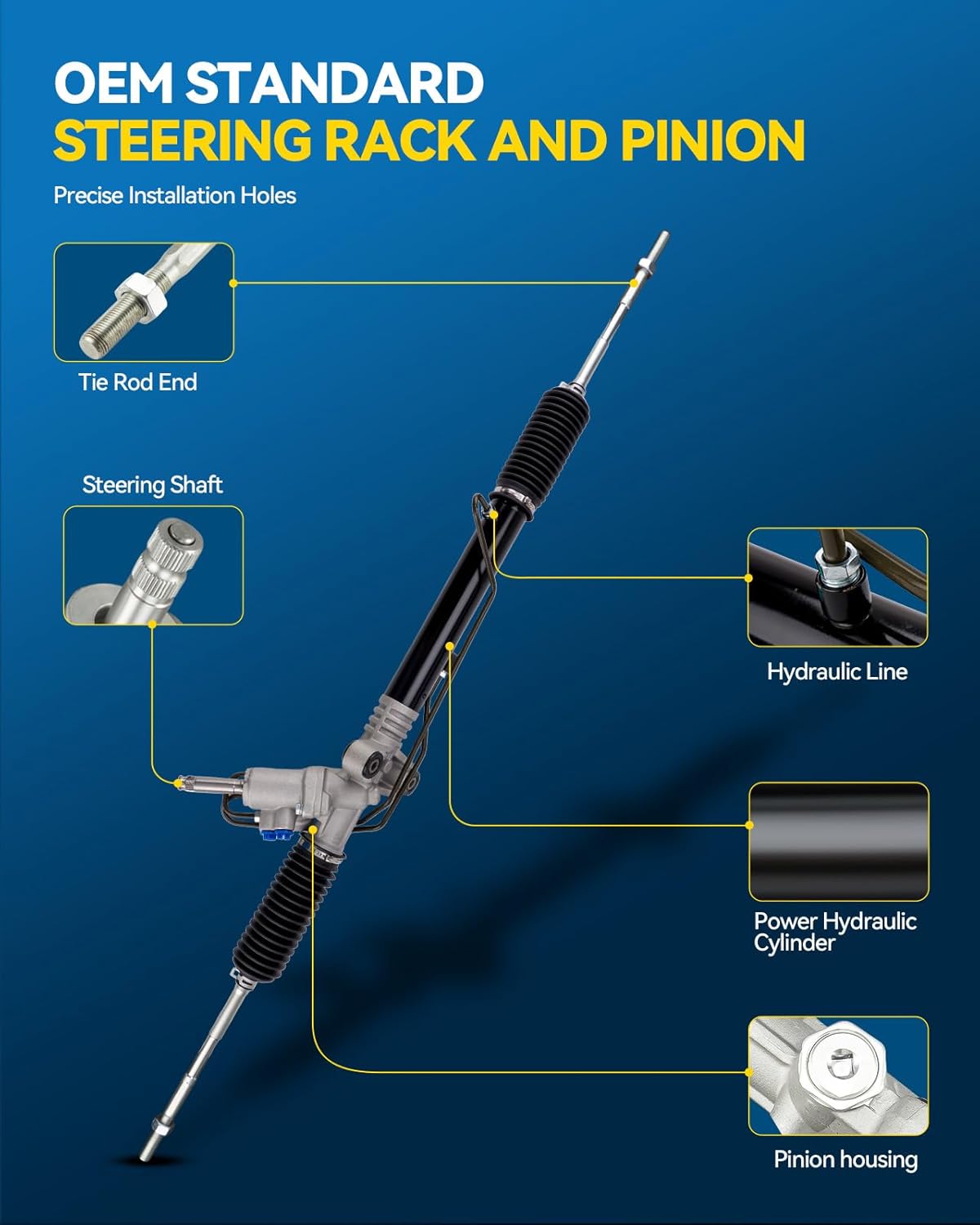 OEM STANDARD
STEERING RACK AND PINION

Precise Installation Holes

Tie Rod End

Steering Shaft

Hydraulic Line

Power Hydraulic Cylinder

Pinion housing