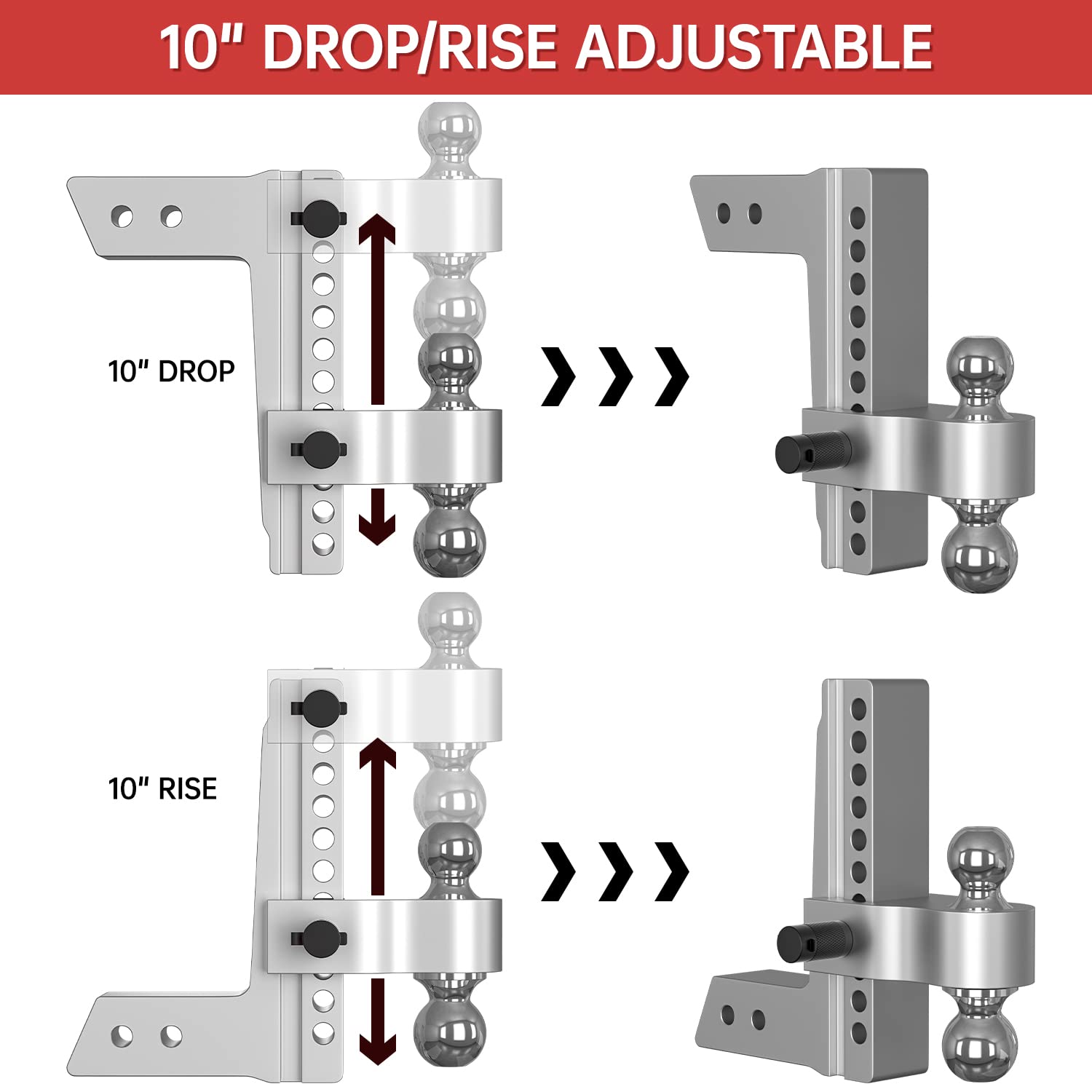 10" DROP/RISE ADJUSTABLE

10" DROP

10" RISE