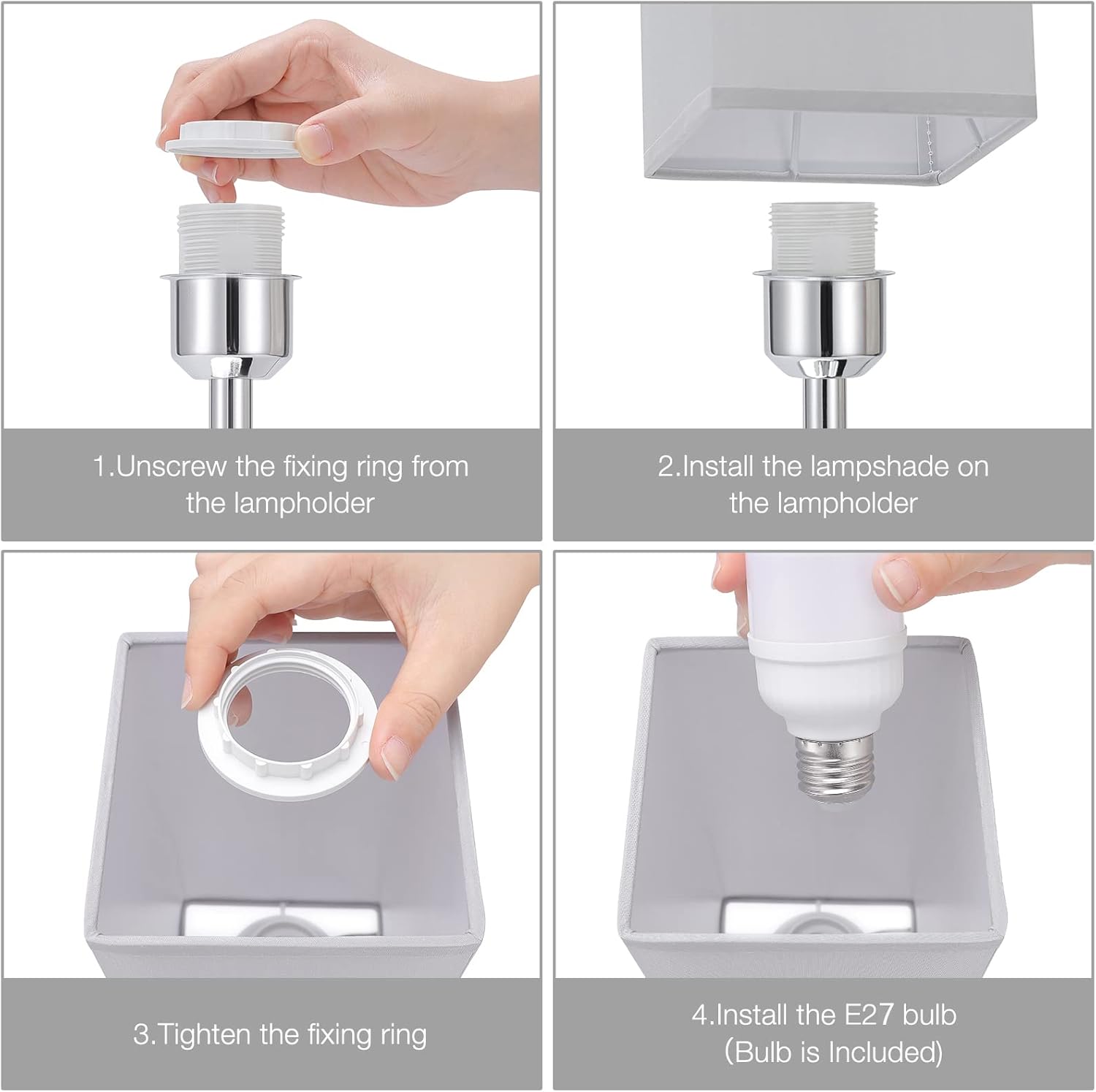 1.Unscrew the fixing ring from the lampholder

2.Install the lampshade on the lampholder

3.Tighten the fixing ring

4.Install the E27 bulb (Bulb is Included)