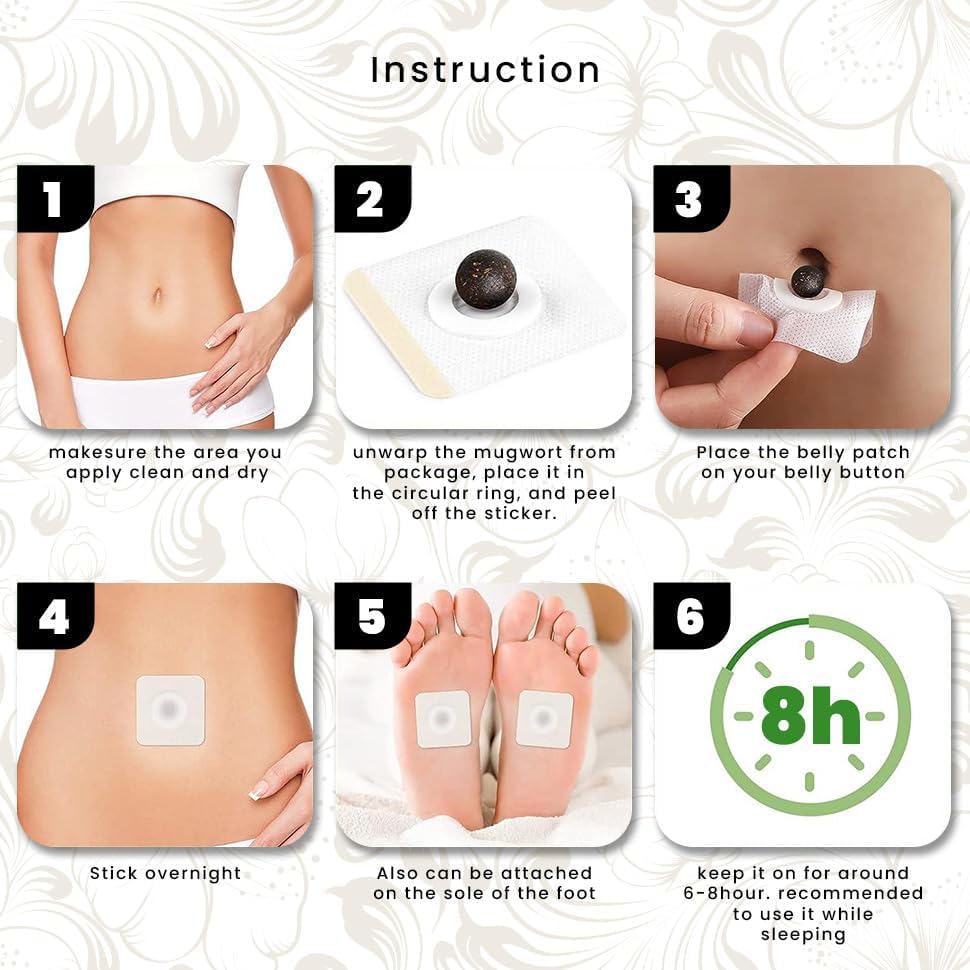 Instruction

1

makesure the area you apply clean and dry

2

unwarp the mugwort from package, place it in the circular ring, and peel off the sticker.

3

Place the belly patch on your belly button

4

Stick overnight

5

Also can be attached on the sole of the foot

6

8h

keep it on for around 6-8hour. recommended to use it while sleeping