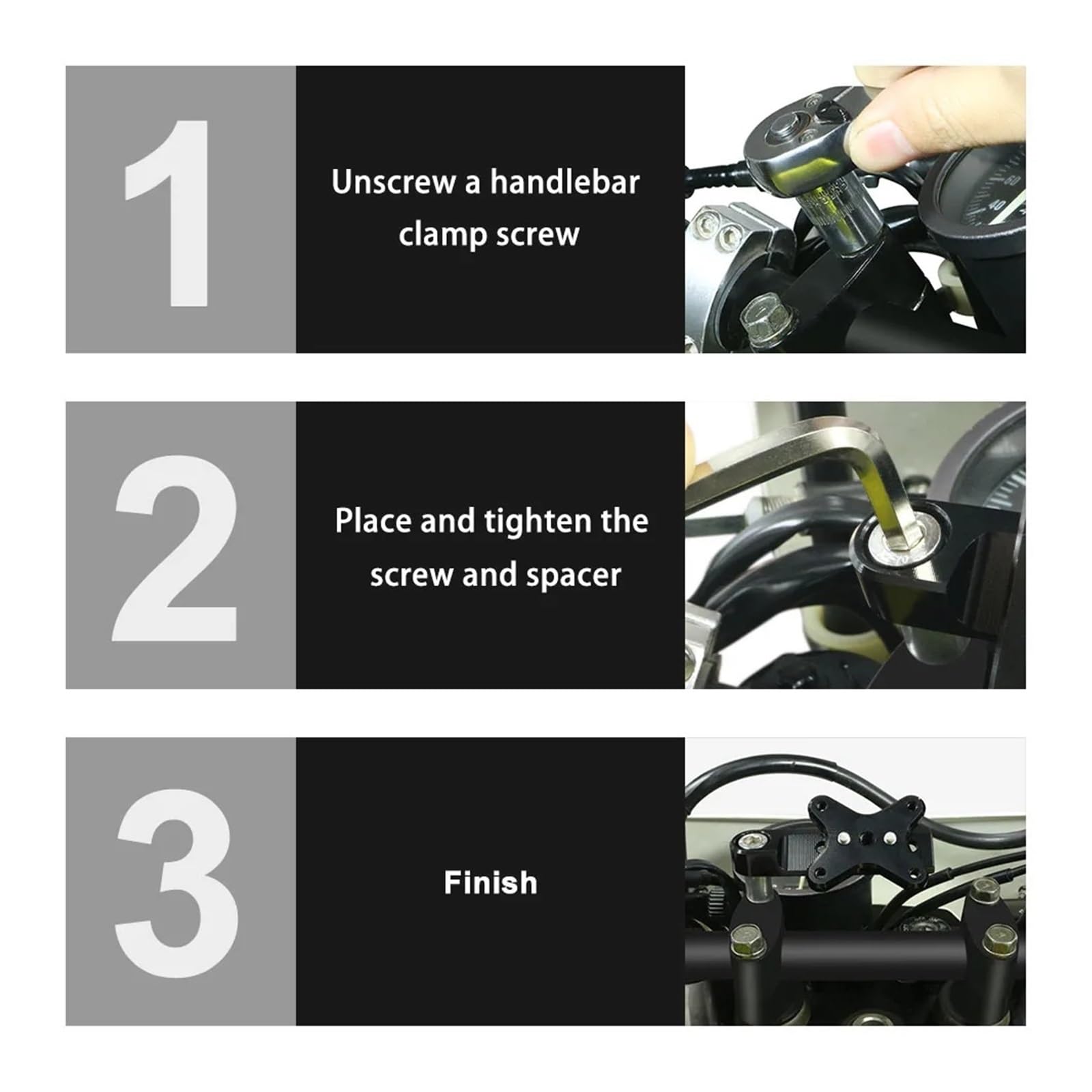 1

Unscrew a handlebar clamp screw

2

Place and tighten the screw and spacer

3

Finish