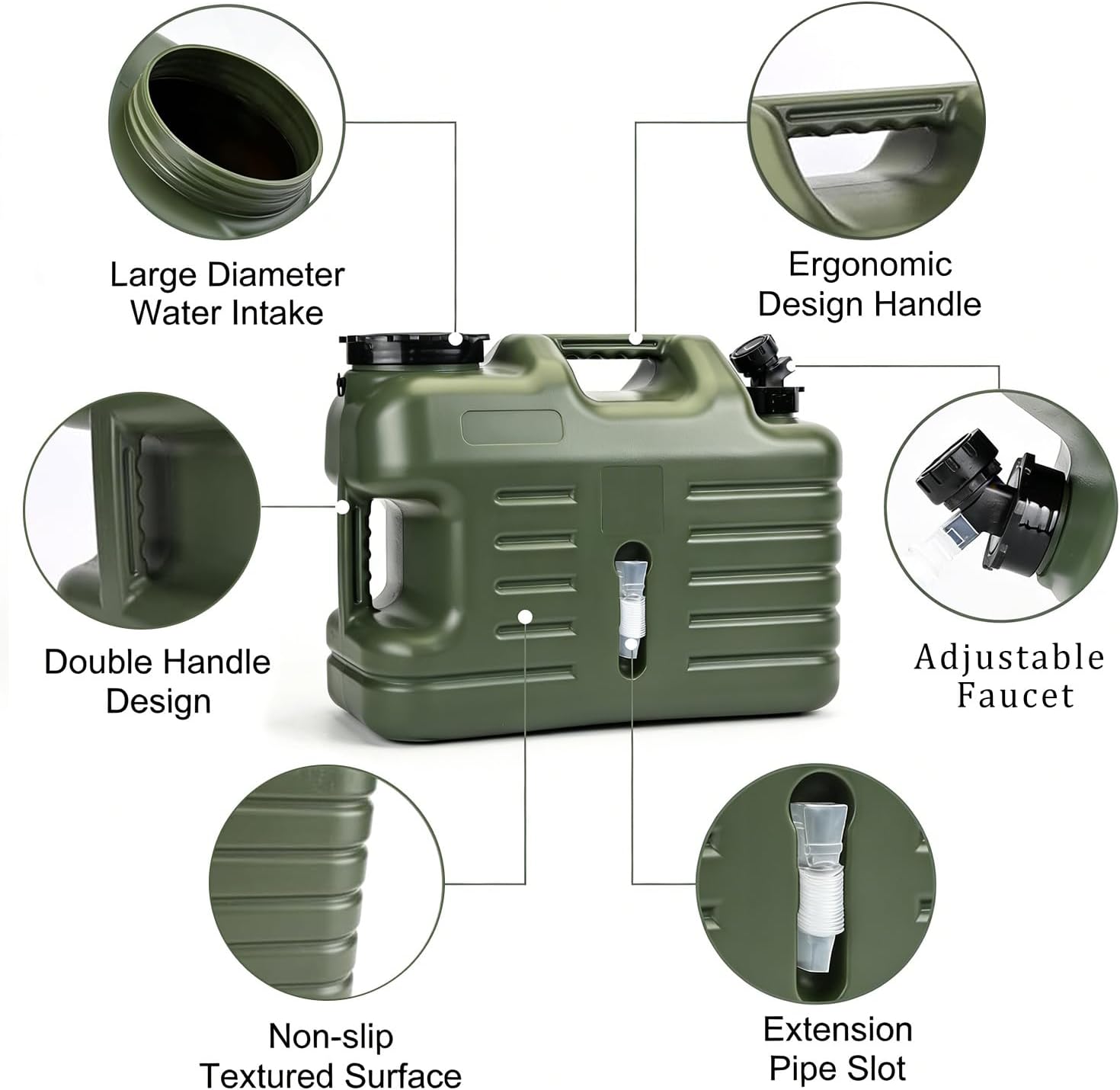 Large Diameter Water Intake

Ergonomic Design Handle

Double Handle Design

Adjustable Faucet

Non-slip Textured Surface

Extension Pipe Slot