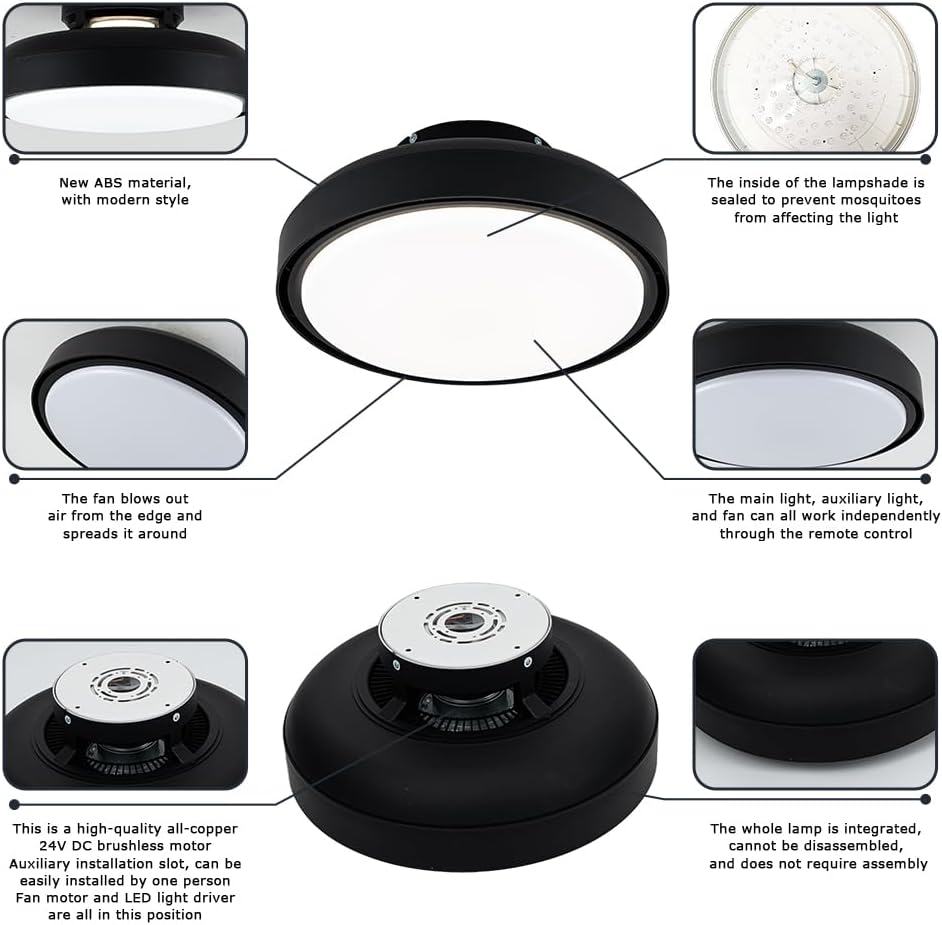 New ABS material, with modern style

The inside of the lampshade is sealed to prevent mosquitoes from affecting the light

The fan blows out air from the edge and spreads it around

The main light, auxiliary light, and fan can all work independently through the remote control

This is a high-quality all-copper 24V DC brushless motor
Auxiliary installation slot, can be easily installed by one person
Fan motor and LED light driver are all in this position

The whole lamp is integrated, cannot be disassembled, and does not require assembly