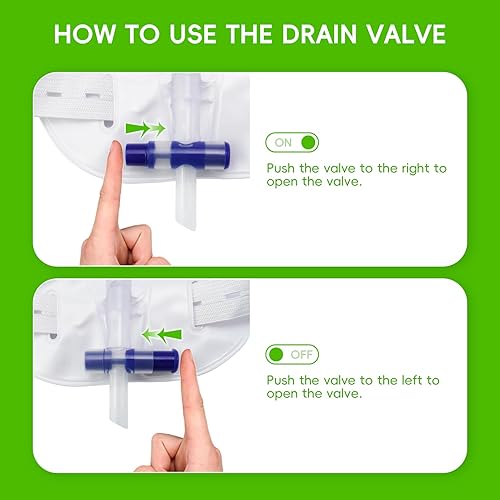 HOW TO USE THE DRAIN VALVE

ON

Push the valve to the right to open the valve.

OFF

Push the valve to the left to open the valve.