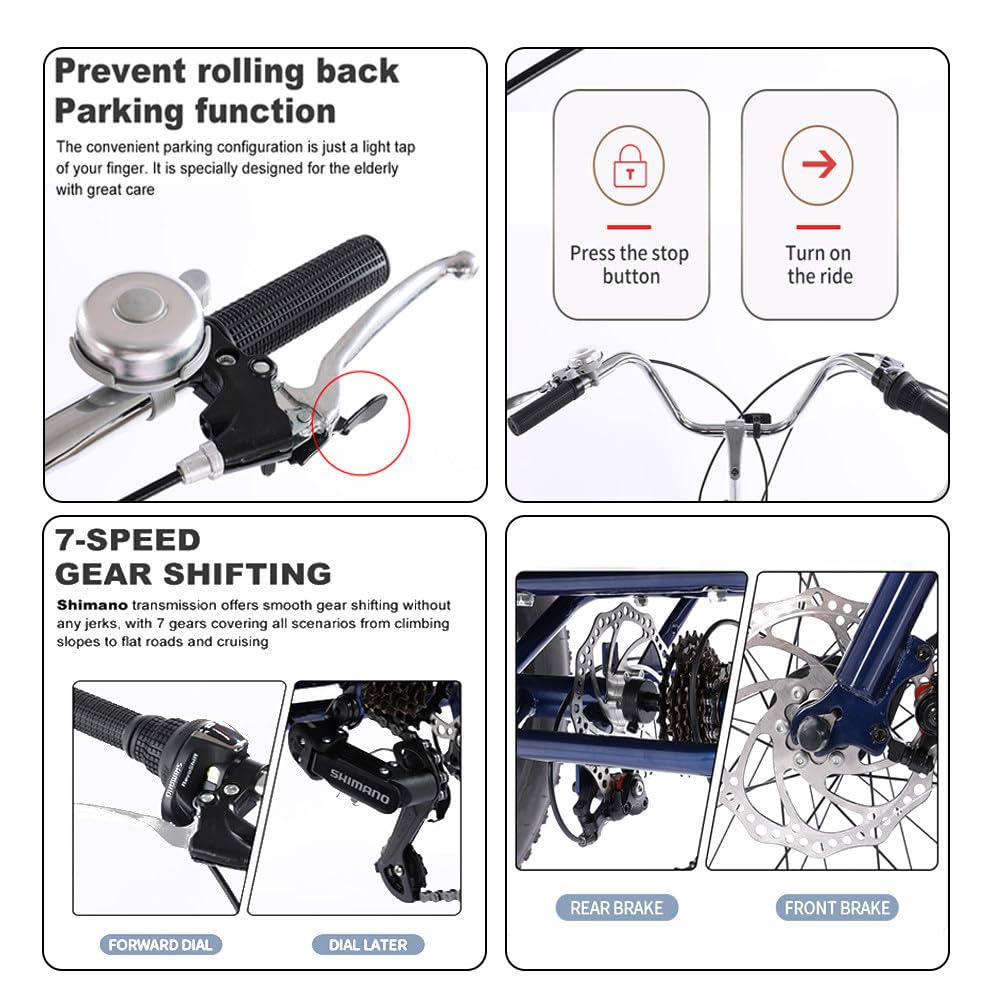 Prevent rolling back
Parking function

The convenient parking configuration is just a light tap of your finger. It is specially designed for the elderly with great care

Press the stop button

Turn on the ride

7-SPEED
GEAR SHIFTING

Shimano transmission offers smooth gear shifting without any jerks, with 7 gears covering all scenarios from climbing slopes to flat roads and cruising

SHIMANO

SHIMANO

FORWARD DIAL

DIAL LATER

REAR BRAKE

FRONT BRAKE