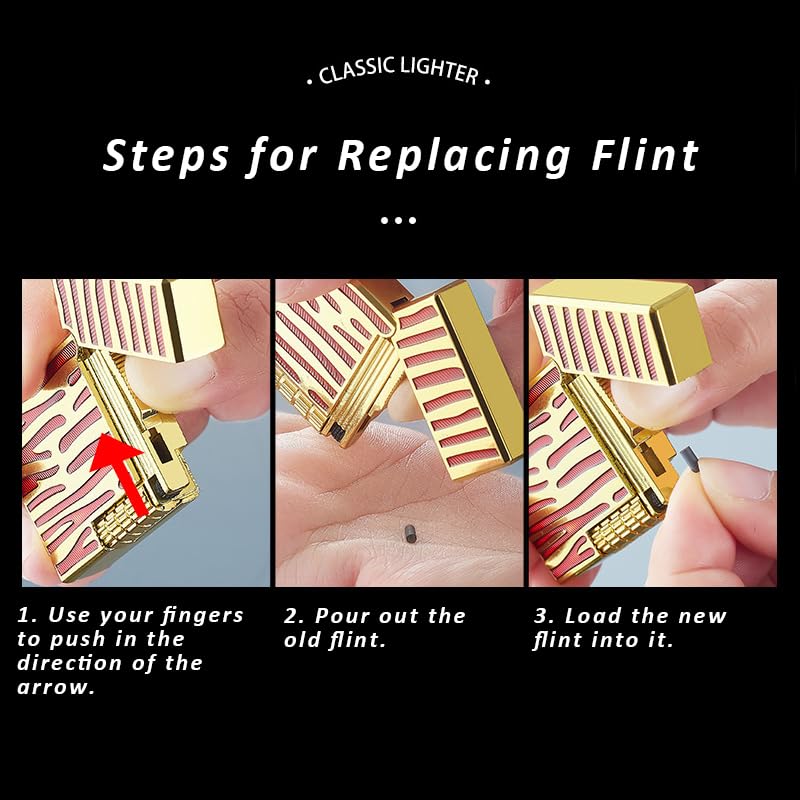 . CLASSIC LIGHTER .

Steps for Replacing Flint

...

1. Use your fingers to push in the direction of the arrow.

2. Pour out the old flint.

3. Load the new flint into it.