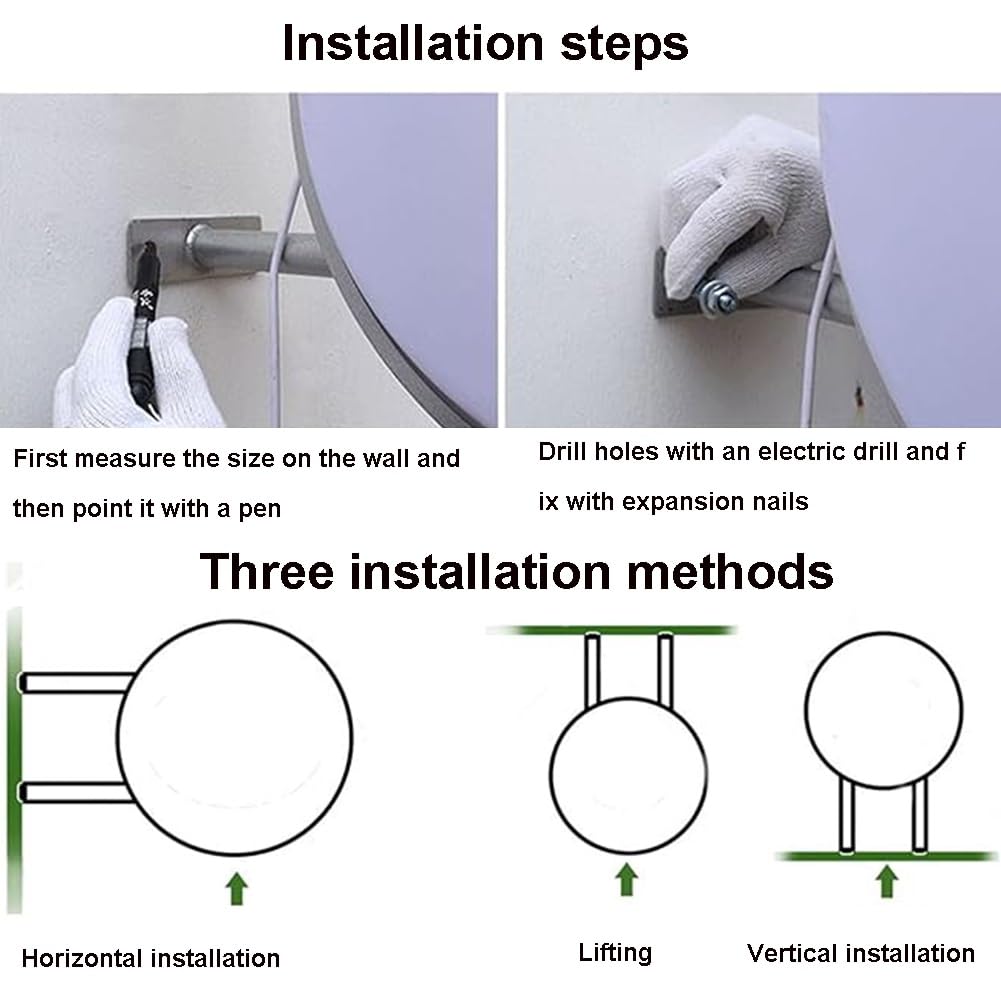 Installation steps

First measure the size on the wall and then point it with a pen

Drill holes with an electric drill and f ix with expansion nails

Three installation methods

Horizontal installation

Lifting

Vertical installation