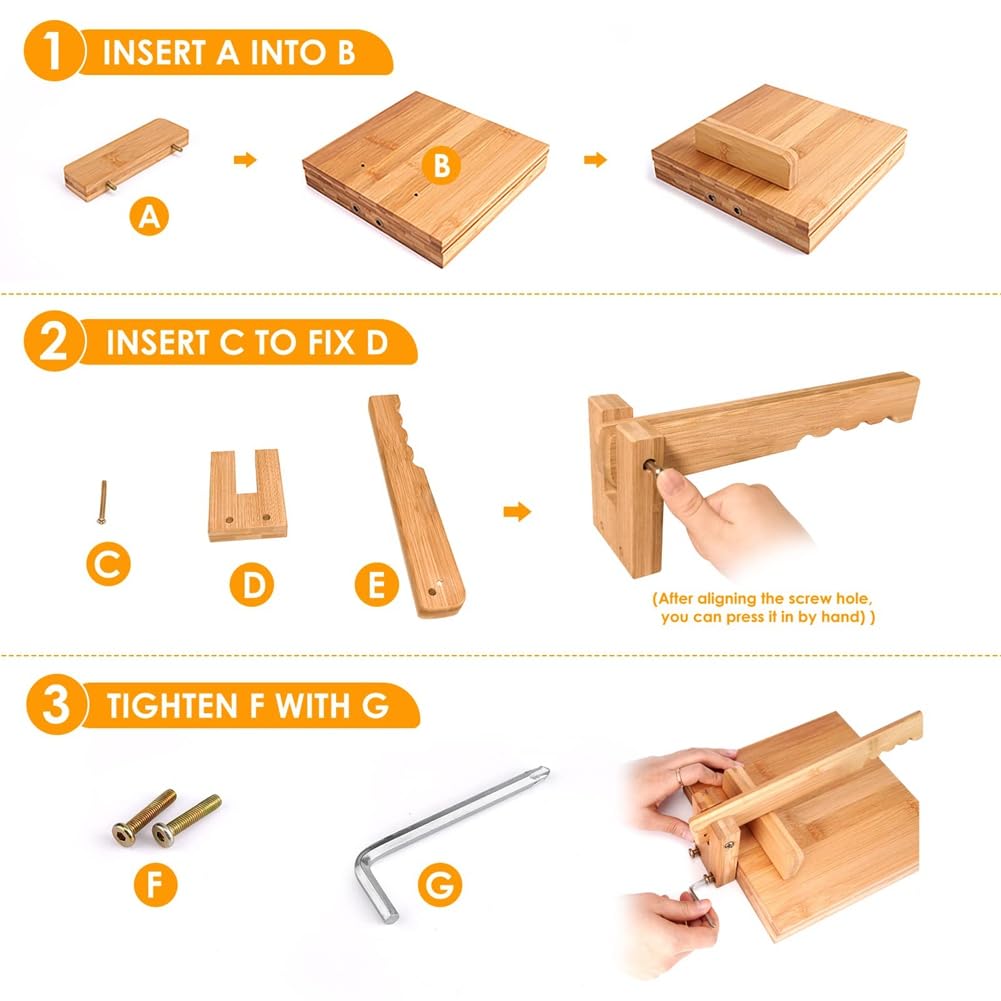 1 INSERT A INTO B

A

B

2 INSERT C TO FIX D

C

D

E

(After aligning the screw hole, you can press it in by hand) )

3 TIGHTEN F WITH G

F

G