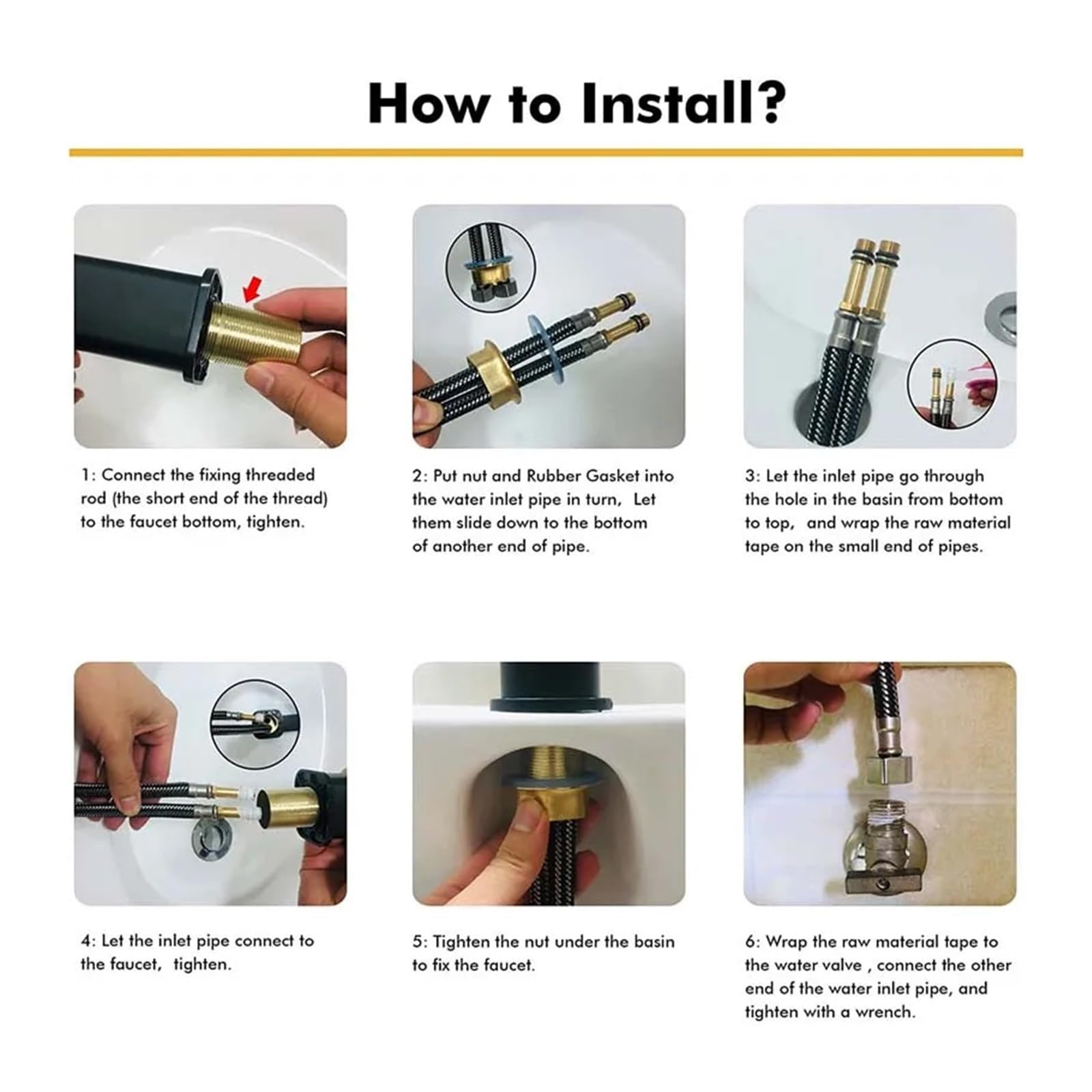 How to Install?

1: Connect the fixing threaded rod (the short end of the thread) to the faucet bottom, tighten.

2: Put nut and Rubber Gasket into the water inlet pipe in turn, Let them slide down to the bottom of another end of pipe.

3: Let the inlet pipe go through the hole in the basin from bottom to top, and wrap the raw material tape on the small end of pipes.

4: Let the inlet pipe connect to the faucet, tighten.

5: Tighten the nut under the basin to fix the faucet.

6: Wrap the raw material tape to the water valve , connect the other end of the water inlet pipe, and tighten with a wrench.