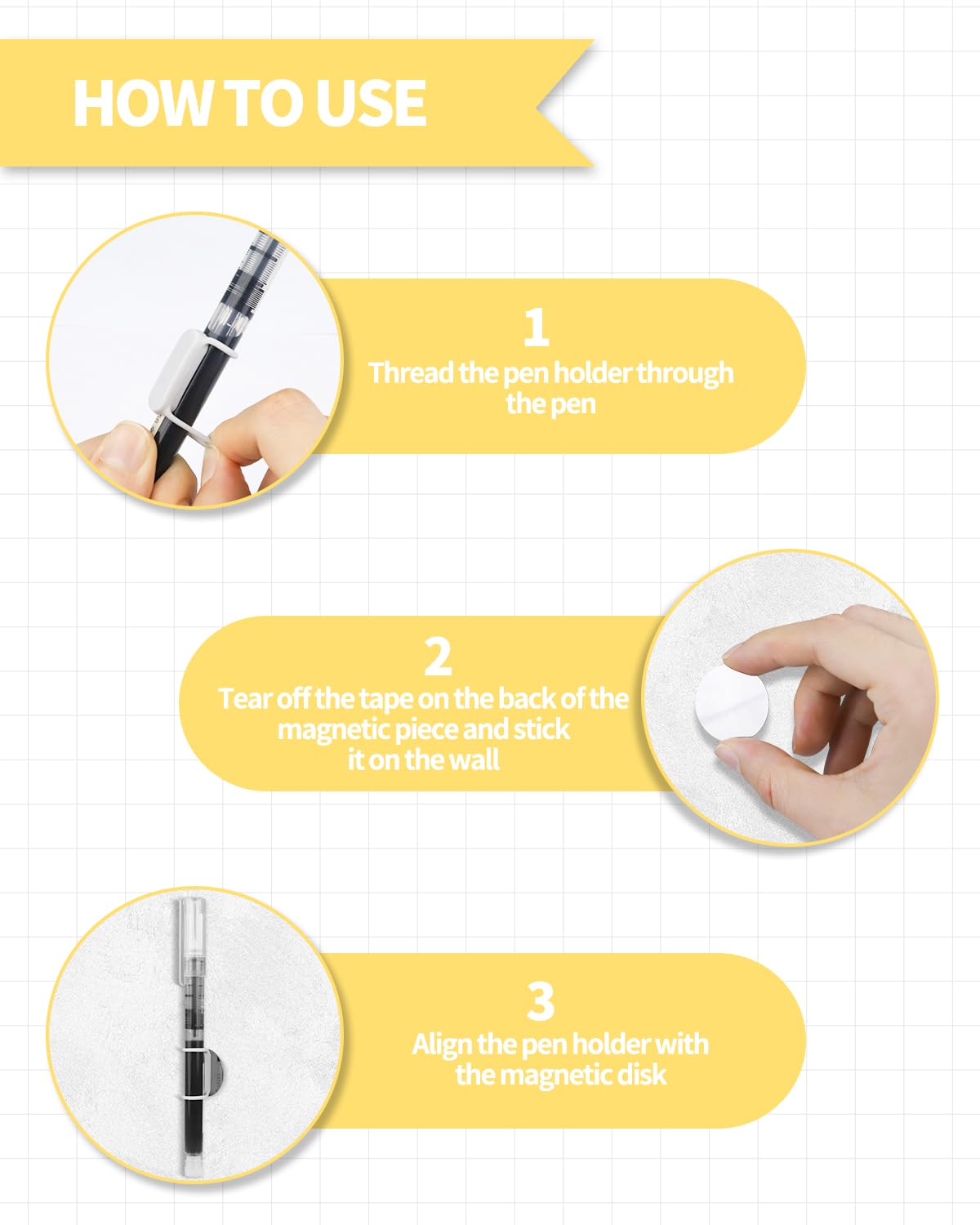 HOW TO USE

1
Thread the pen holder through the pen

2
Tear off the tape on the back of the magnetic piece and stick it on the wall

3
Align the pen holder with the magnetic disk