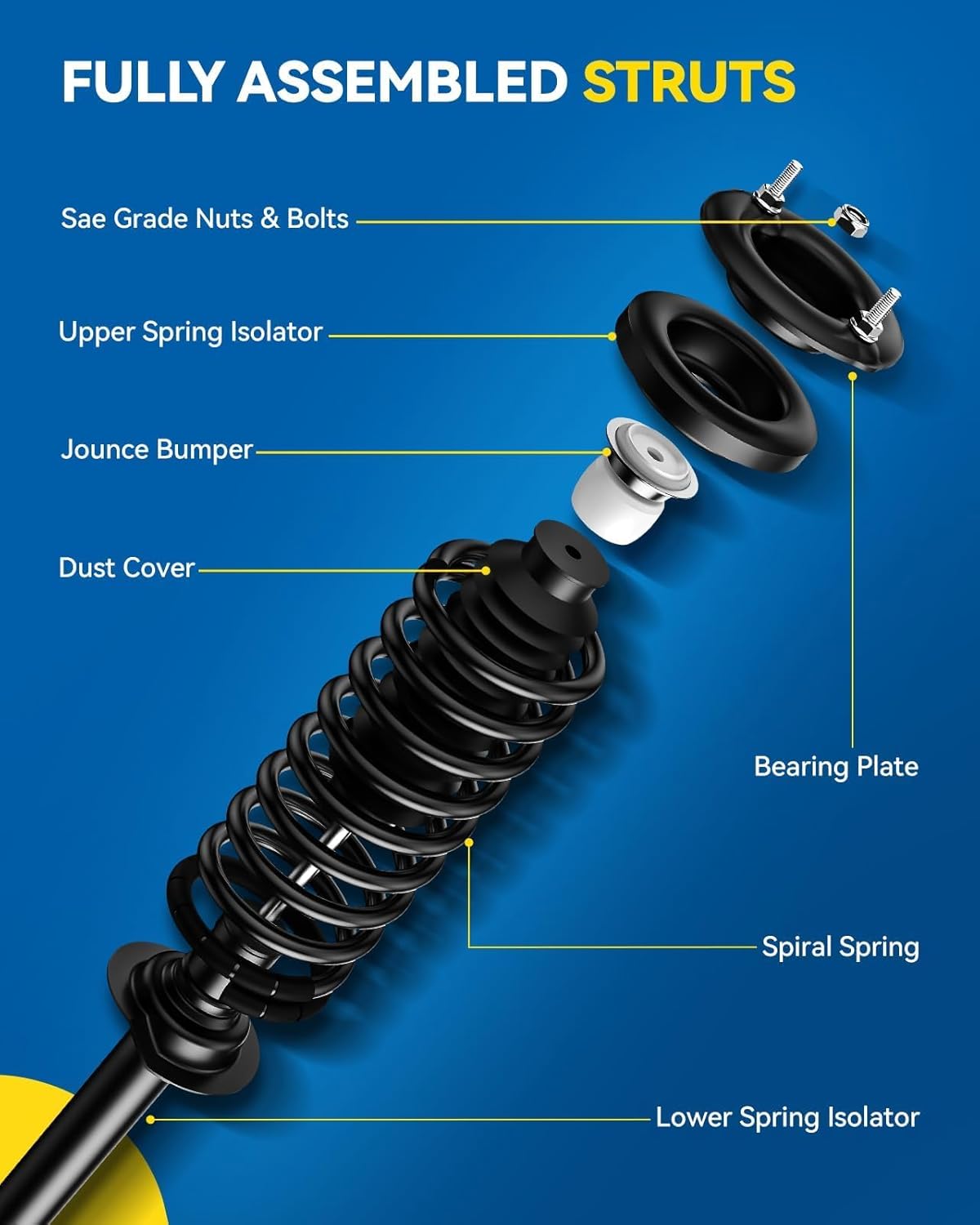 FULLY ASSEMBLED STRUTS

Sae Grade Nuts & Bolts

Upper Spring Isolator

Jounce Bumper

Dust Cover

Bearing Plate

Spiral Spring

Lower Spring Isolator