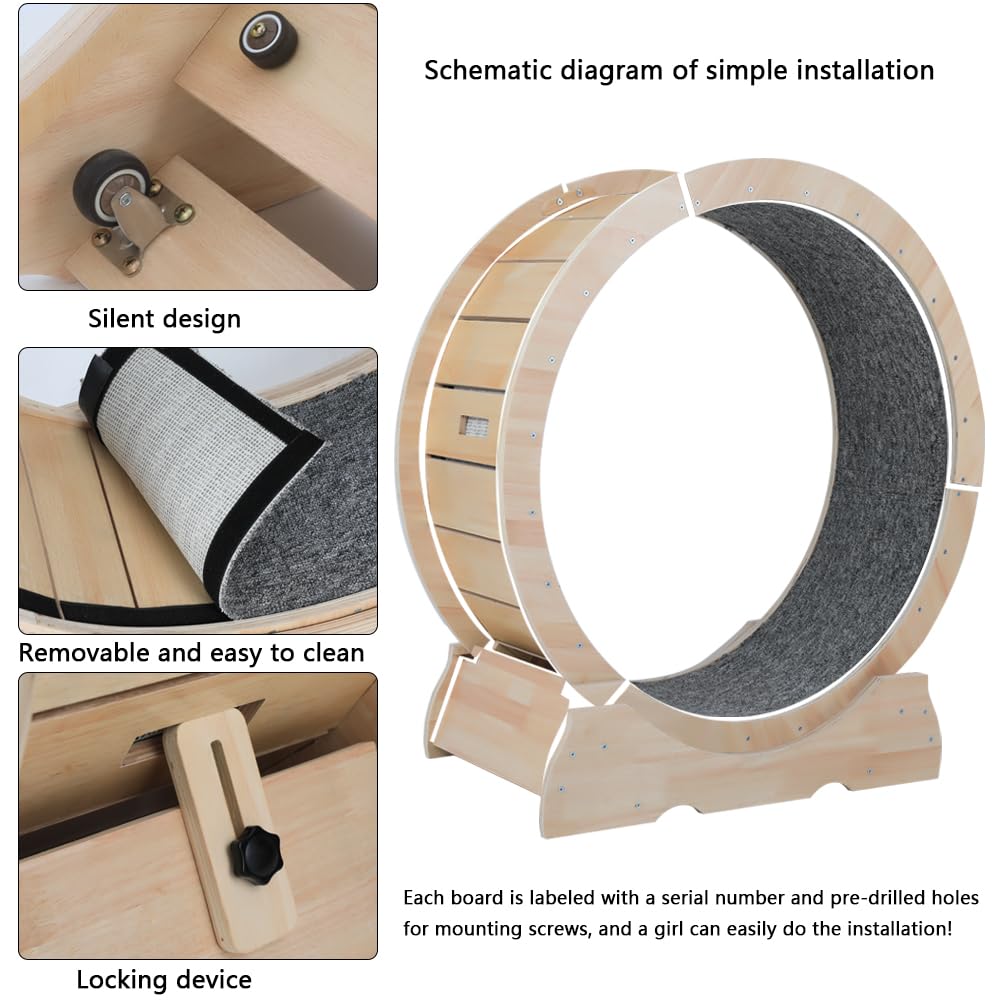 Silent design

Removable and easy to clean

Locking device

Schematic diagram of simple installation

Each board is labeled with a serial number and pre-drilled holes for mounting screws, and a girl can easily do the installation!