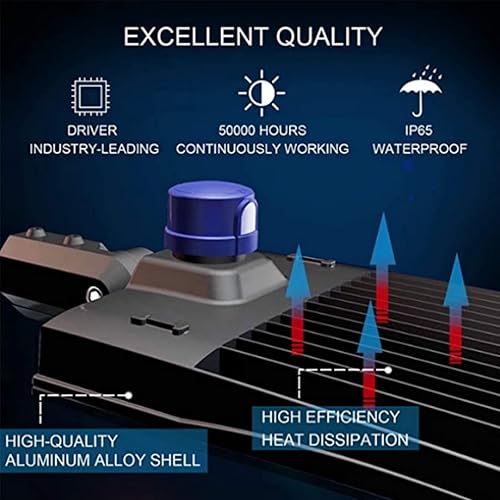 EXCELLENT QUALITY

DRIVER
INDUSTRY-LEADING

50000 HOURS
CONTINUOUSLY WORKING

IP65
WATERPROOF

HIGH EFFICIENCY
HEAT DISSIPATION

HIGH-QUALITY
ALUMINUM ALLOY SHELL