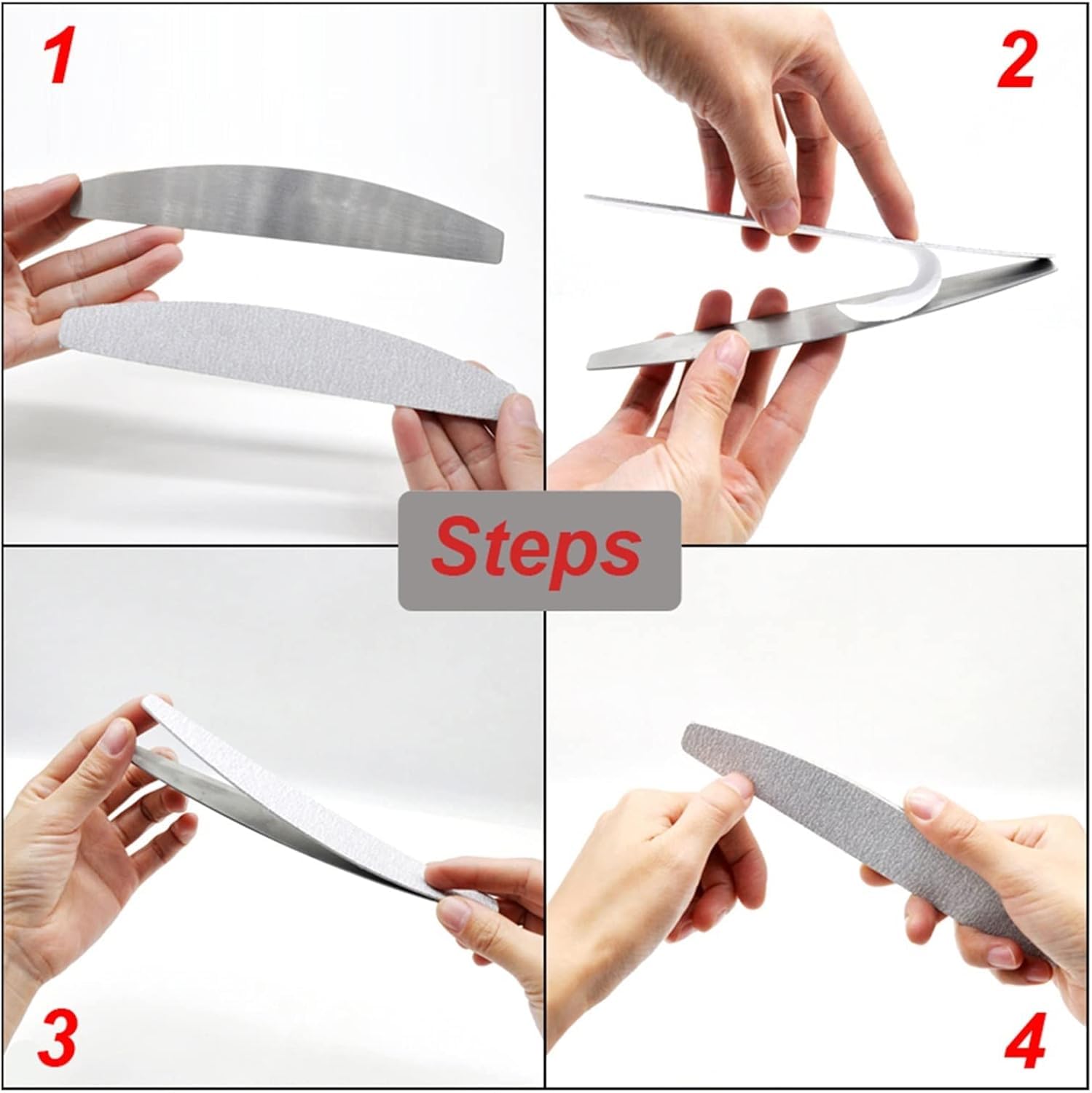 1

2

Steps

3

4