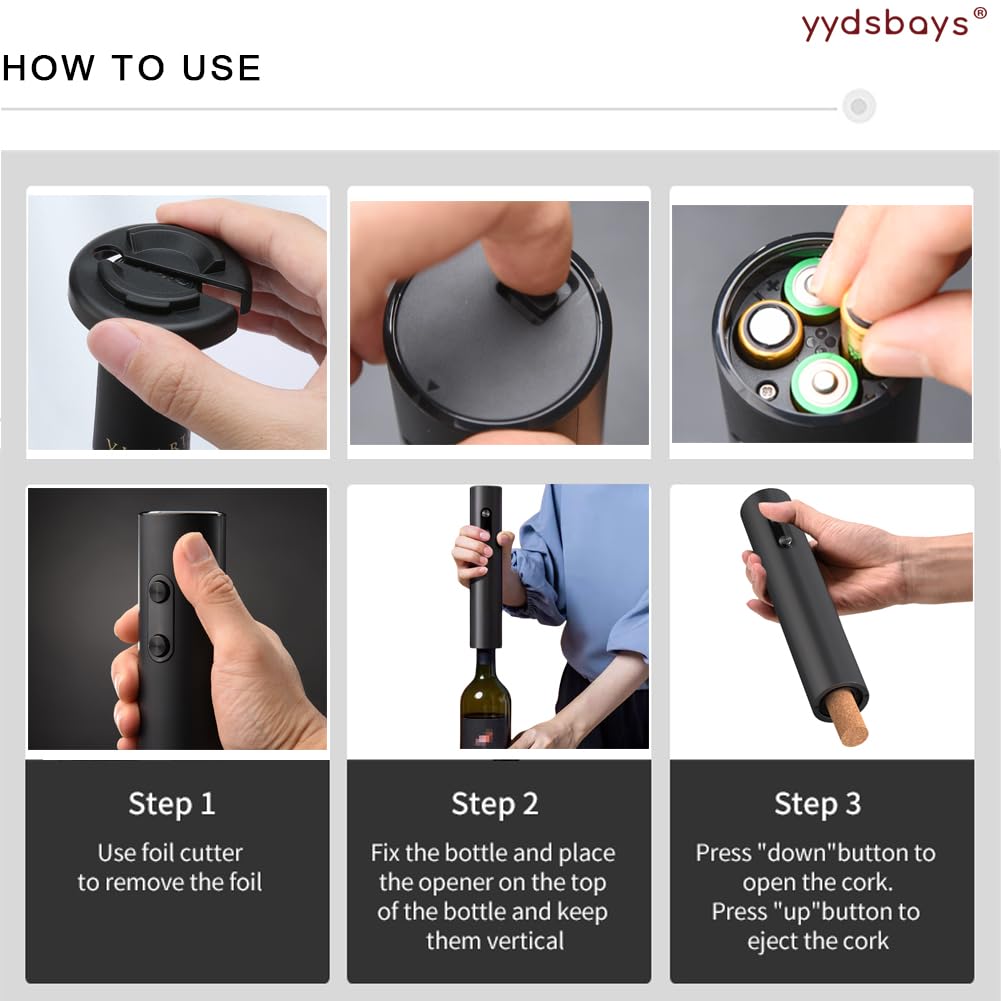 yydsbays®

HOW TO USE

Step 1

Use foil cutter to remove the foil

Step 2

Fix the bottle and place the opener on the top of the bottle and keep them vertical

Step 3

Press "down"button to open the cork. Press "up"button to eject the cork