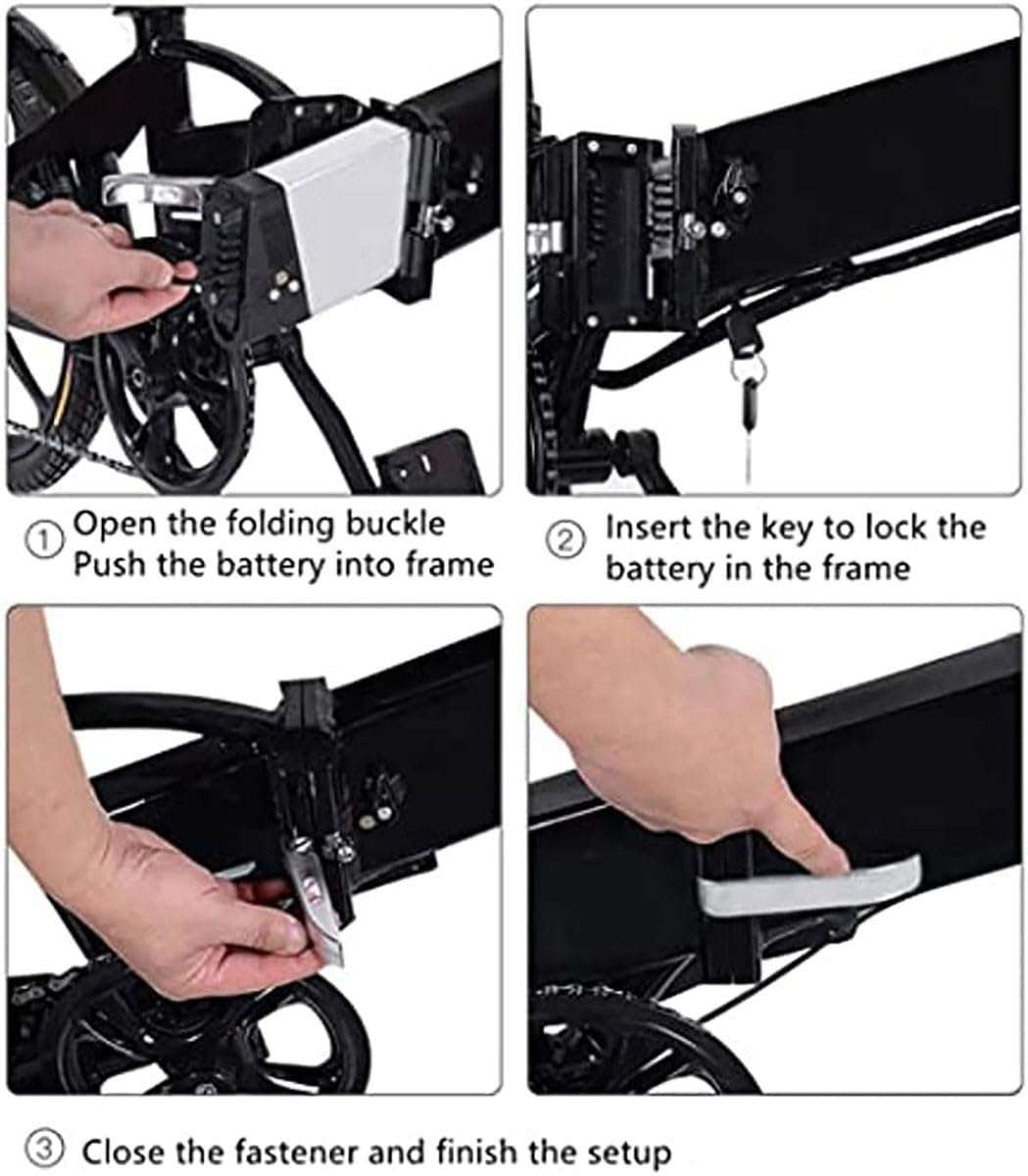 ① Open the folding buckle
Push the battery into frame

② Insert the key to lock the battery in the frame

③ Close the fastener and finish the setup