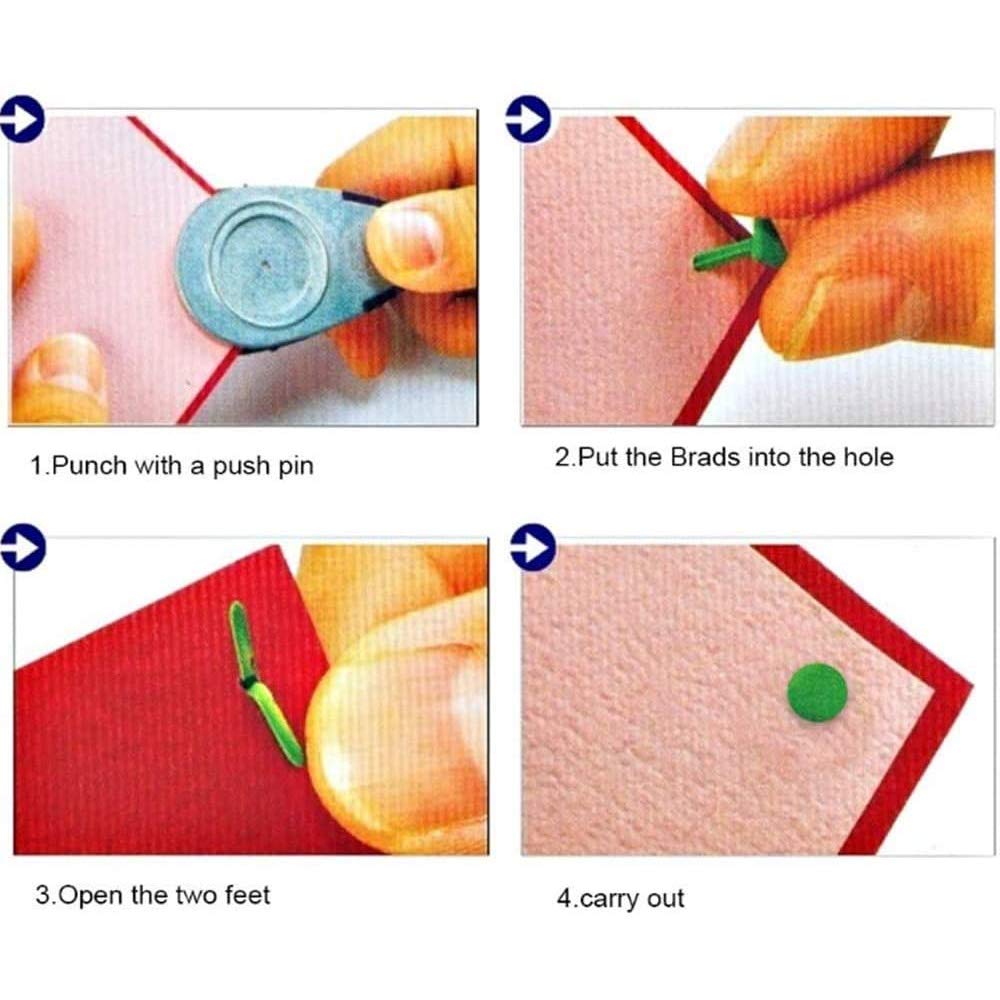 1.Punch with a push pin

2.Put the Brads into the hole

3.Open the two feet

4.carry out