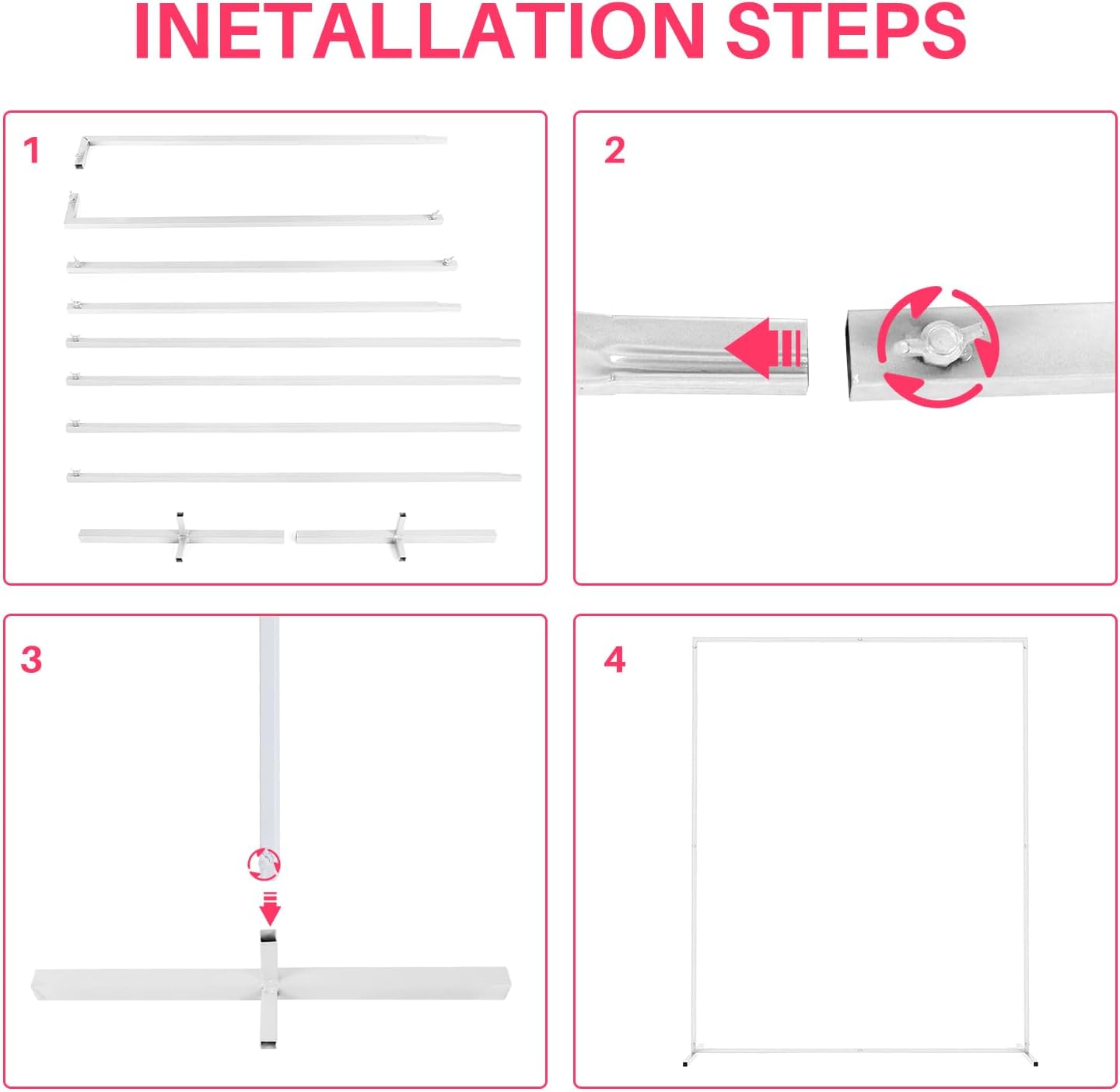 INETALLATION STEPS

1

2

3

4