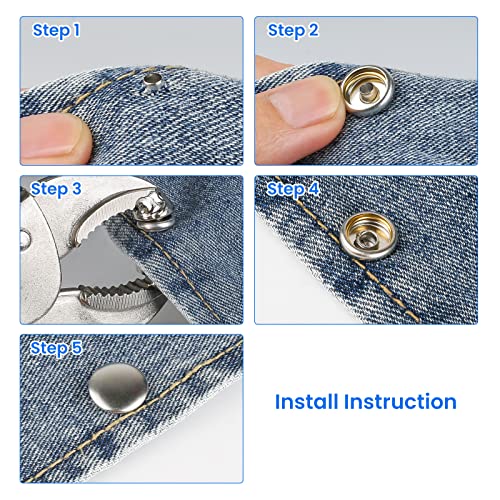 Step 1

Step 2

Step 3

Step 4

Step 5

Install Instruction