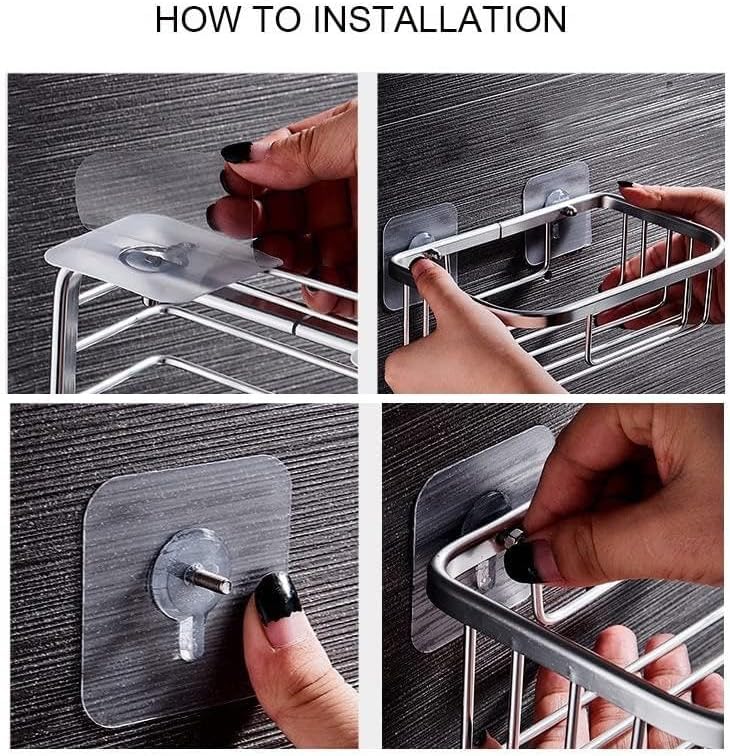 HOW TO INSTALLATION