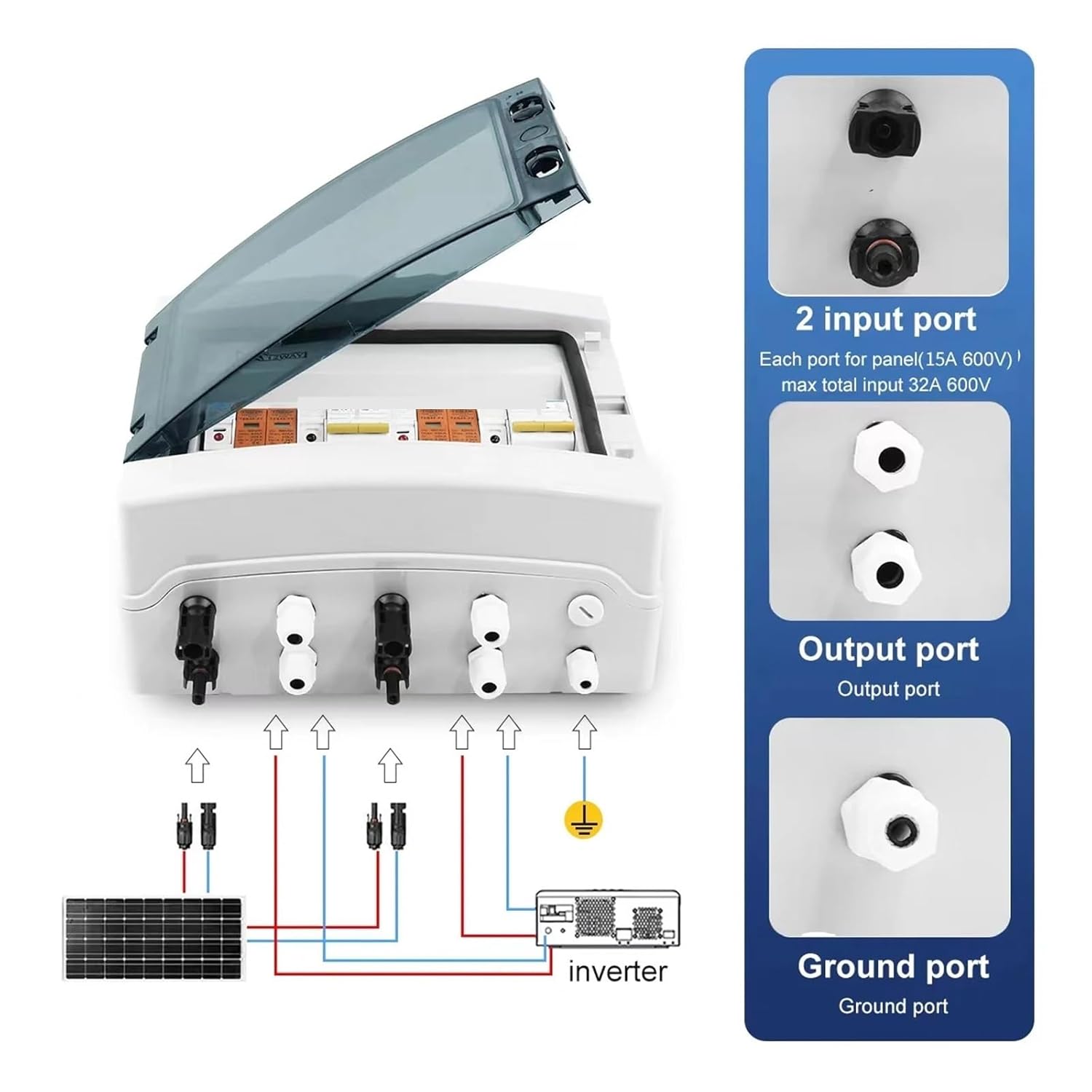 inverter

2 input port

Each port for panel(15A 600V)
max total input 32A 600V

Output port

Output port

Ground port

Ground port