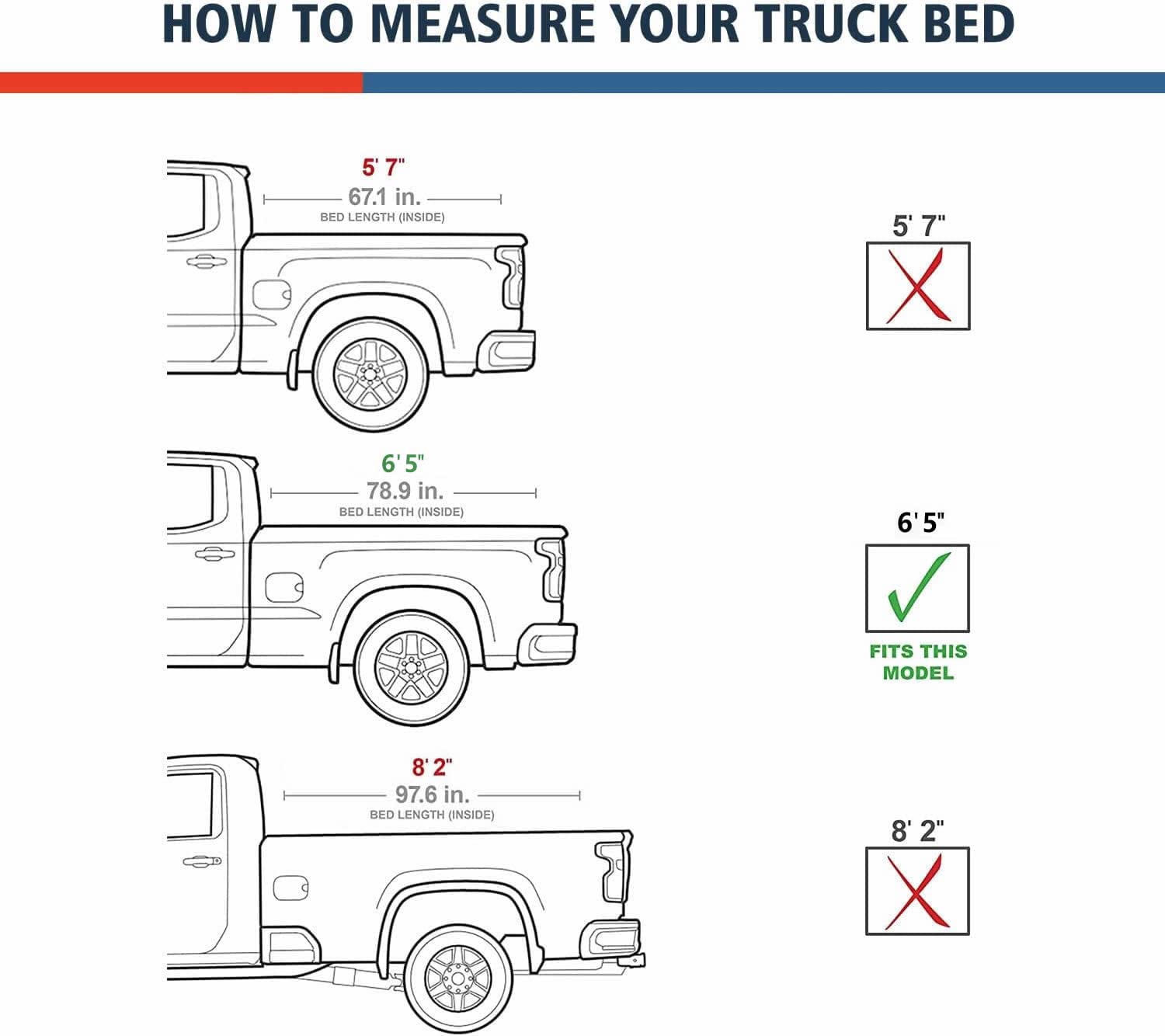 HOW TO MEASURE YOUR TRUCK BED

5' 7"
67.1 in.
BED LENGTH (INSIDE)

5' 7"

6' 5"
78.9 in.
BED LENGTH (INSIDE)

6' 5"

FITS THIS MODEL

8' 2"
97.6 in.
BED LENGTH (INSIDE)

8' 2"