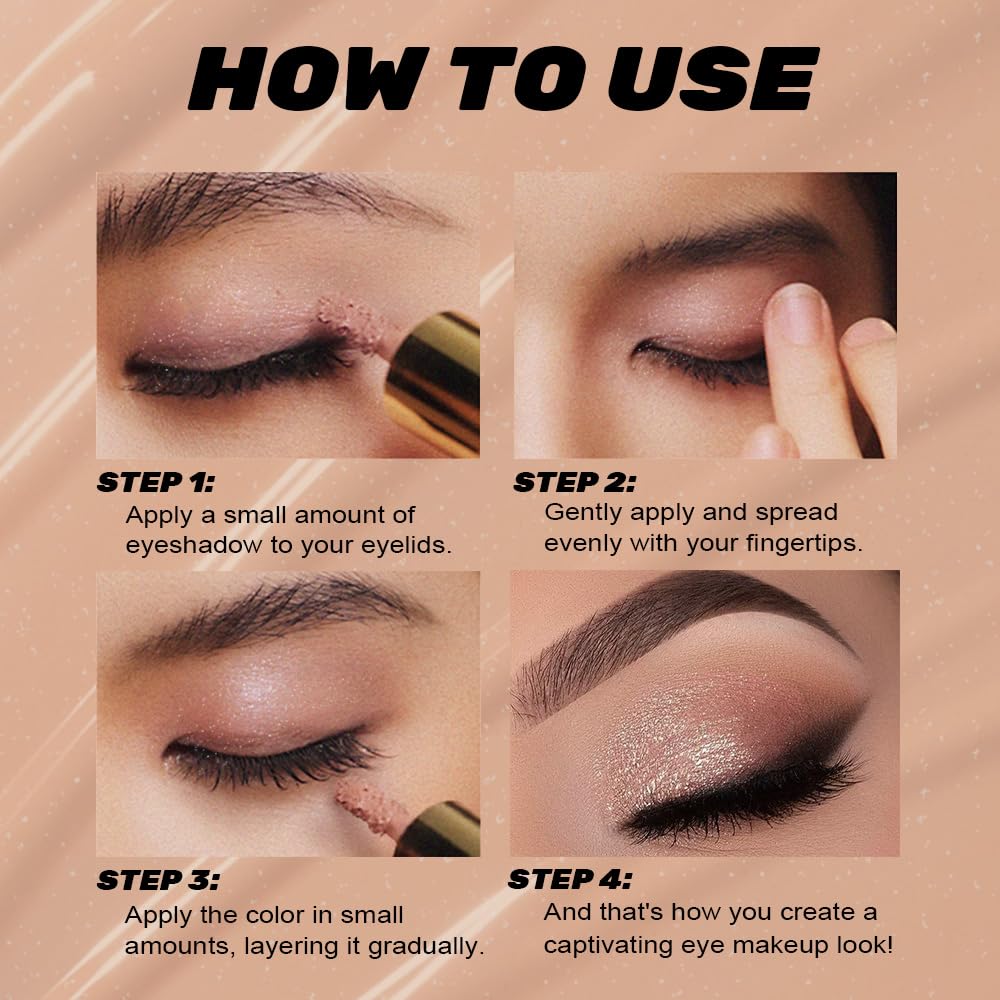 HOW TO USE

STEP 1:
Apply a small amount of eyeshadow to your eyelids.

STEP 2:
Gently apply and spread evenly with your fingertips.

STEP 3:
Apply the color in small amounts, layering it gradually.

STEP 4:
And that's how you create a captivating eye makeup look!