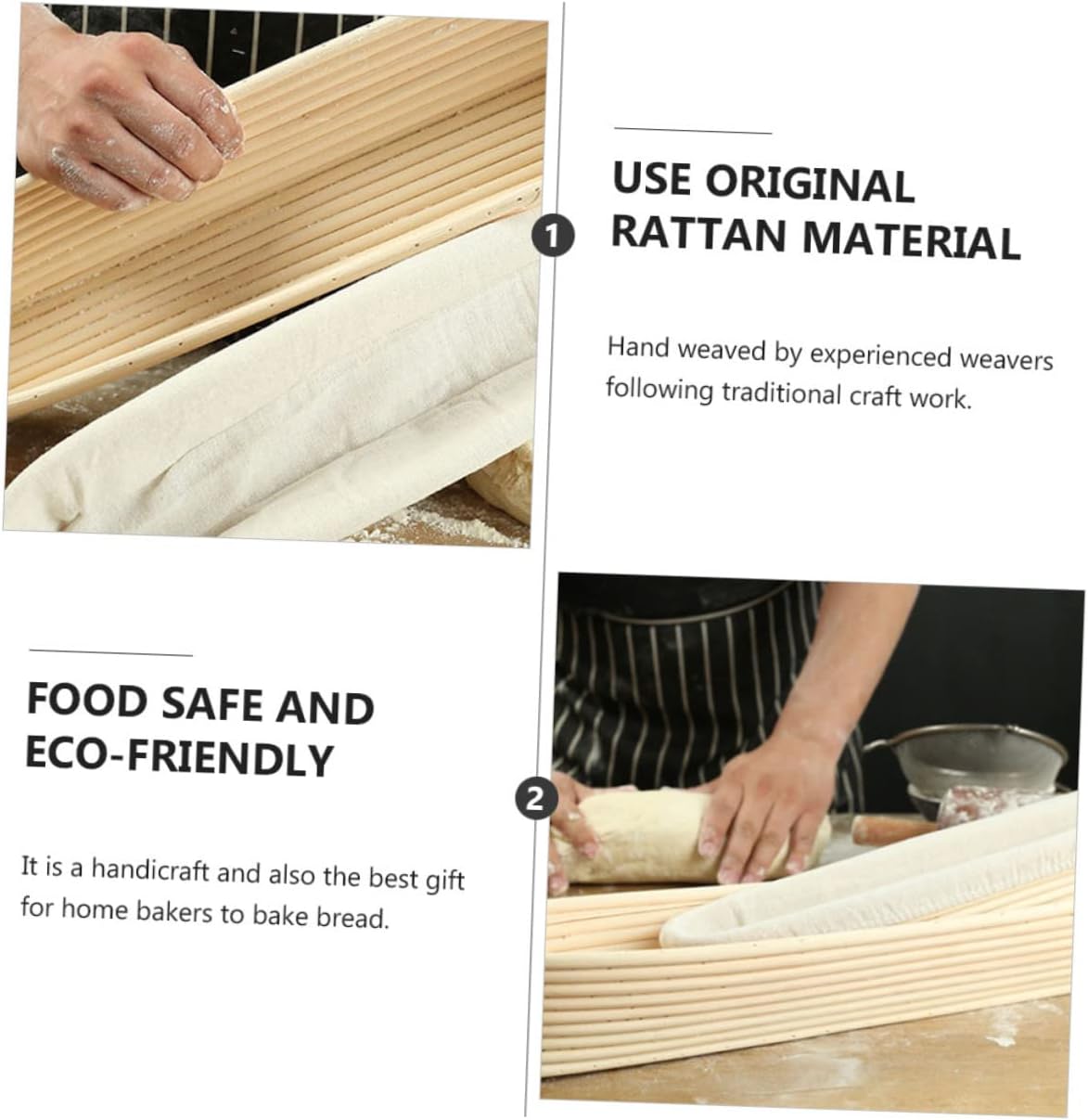 1

USE ORIGINAL RATTAN MATERIAL

Hand weaved by experienced weavers following traditional craft work.

FOOD SAFE AND ECO-FRIENDLY

2

It is a handicraft and also the best gift for home bakers to bake bread.