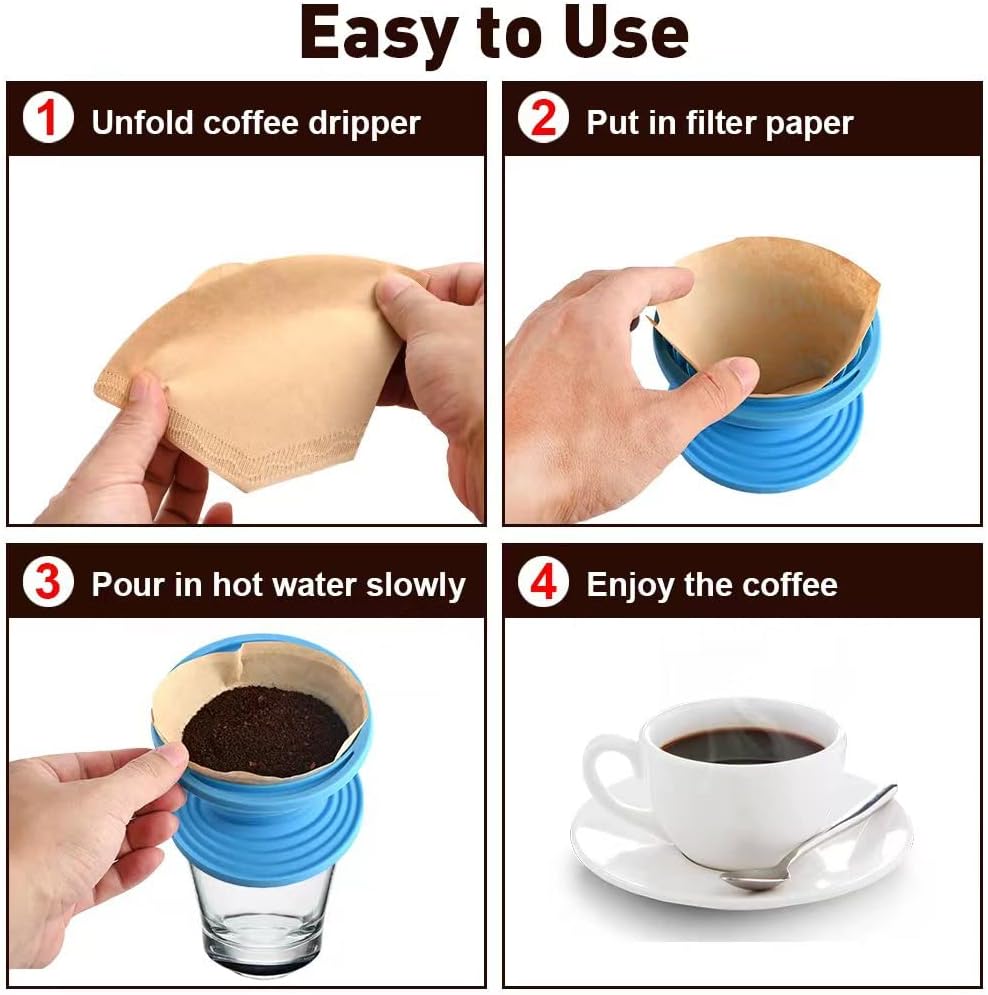 Easy to Use

1 Unfold coffee dripper

2 Put in filter paper

3 Pour in hot water slowly

4 Enjoy the coffee