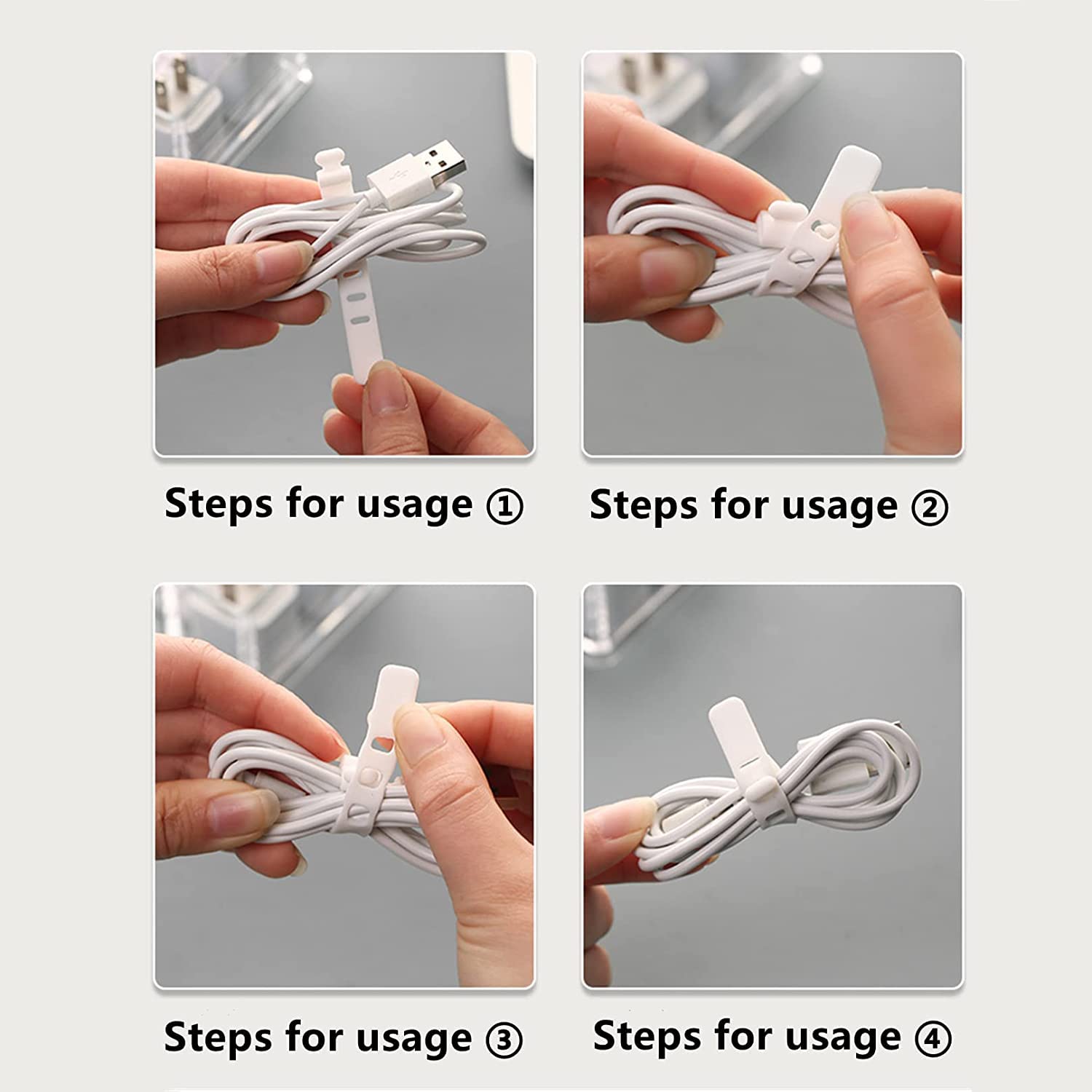 Steps for usage ①

Steps for usage ②

Steps for usage ③

Steps for usage ④