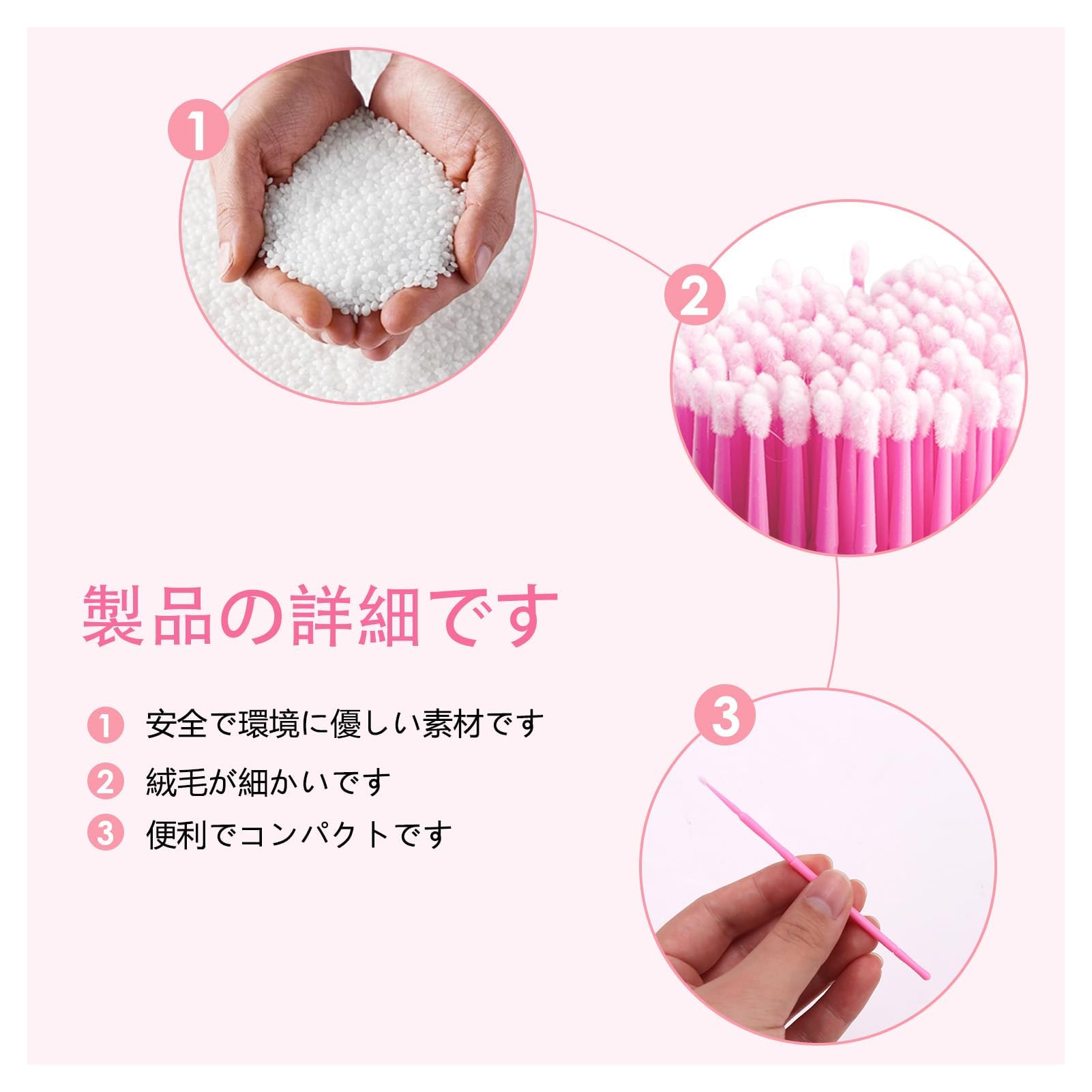 1

2

製品の詳細です

1 安全で環境に優しい素材です

2 絨毛が細かいです

3 便利でコンパクトです

3