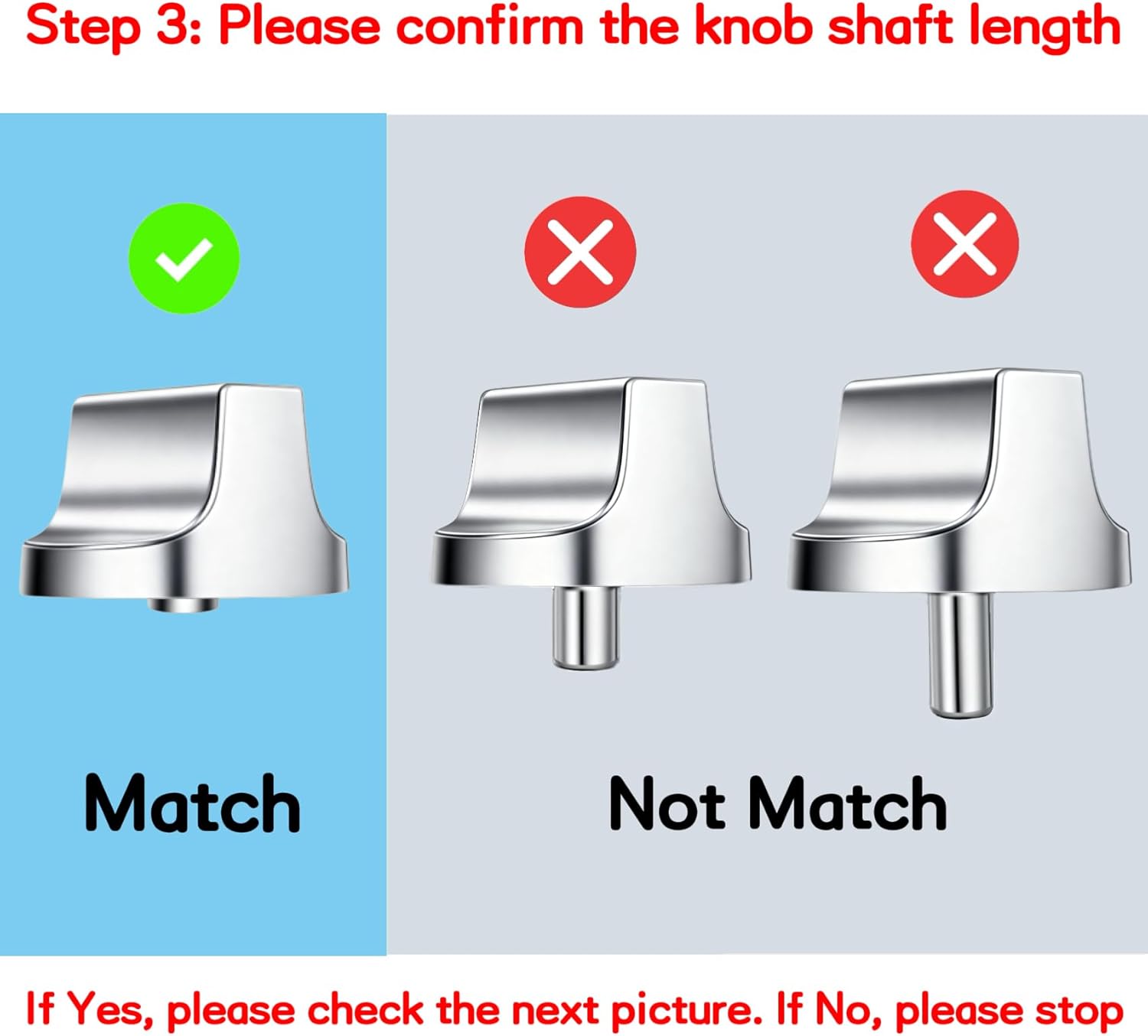 Step 3: Please confirm the knob shaft length

Match

Not Match

If Yes, please check the next picture. If No, please stop