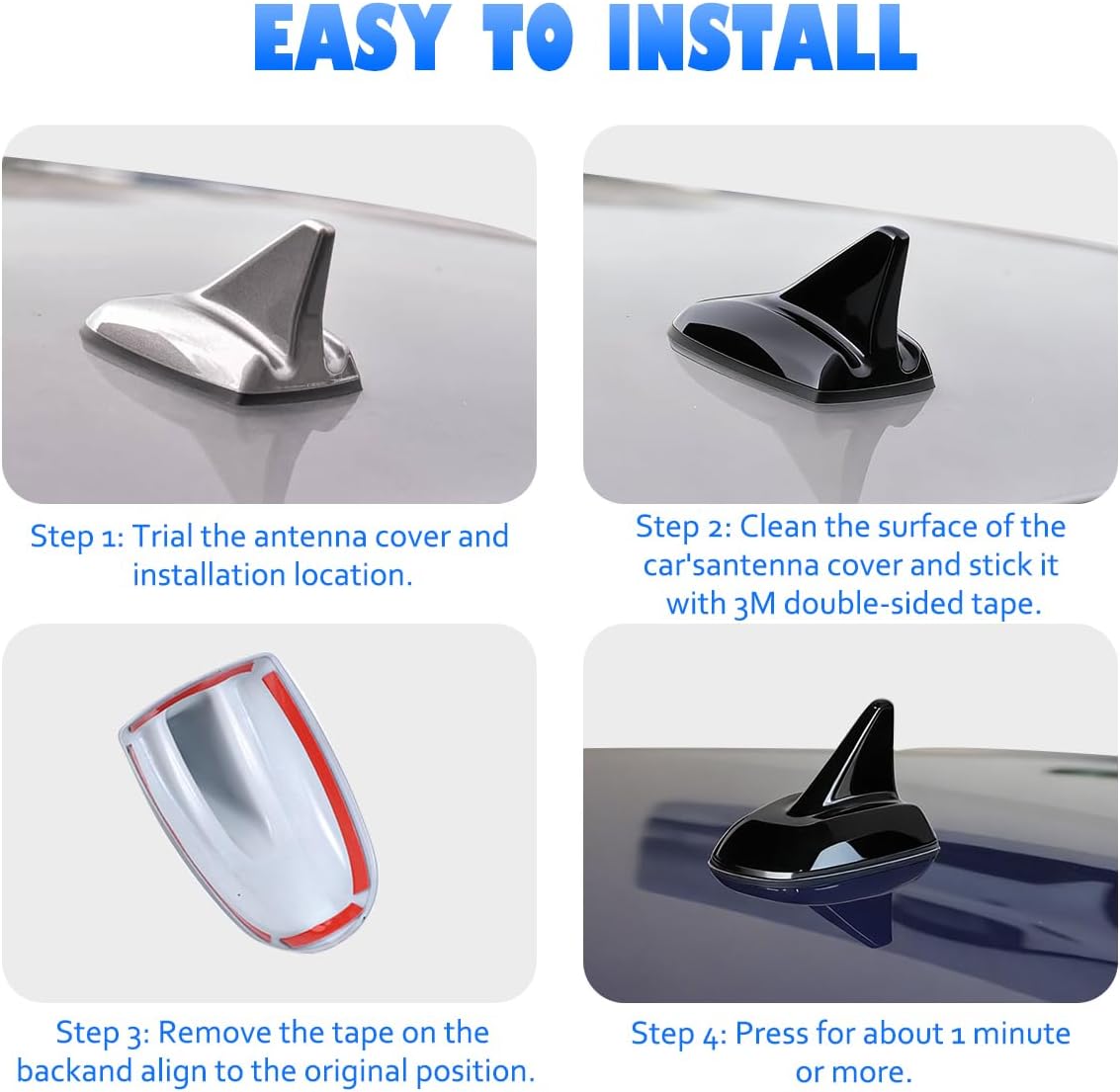 EASY TO INSTALL

Step 1: Trial the antenna cover and installation location.

Step 2: Clean the surface of the car'santenna cover and stick it with 3M double-sided tape.

Step 3: Remove the tape on the backand align to the original position.

Step 4: Press for about 1 minute or more.