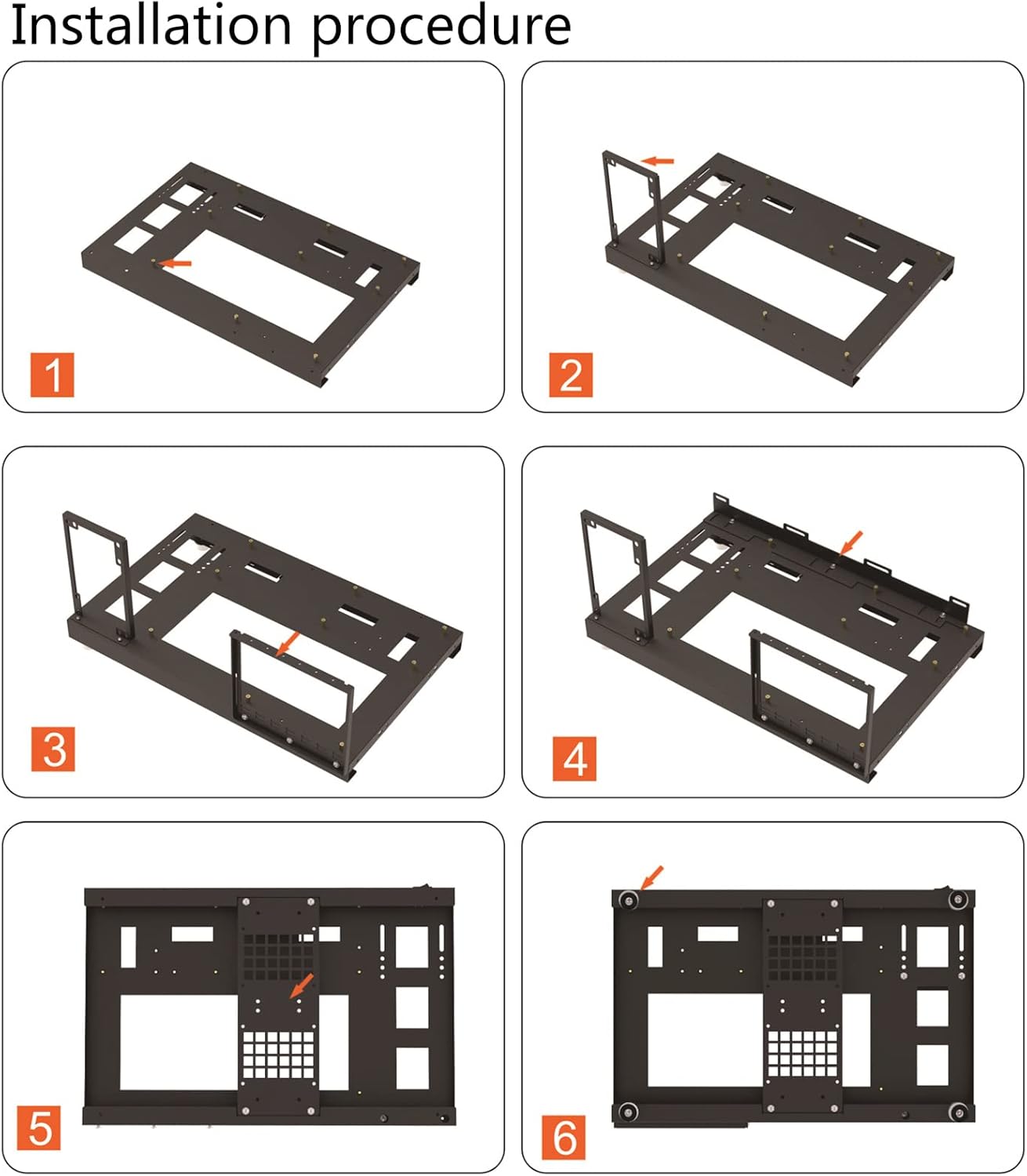 Installation procedure

1

2

3

4

5

6