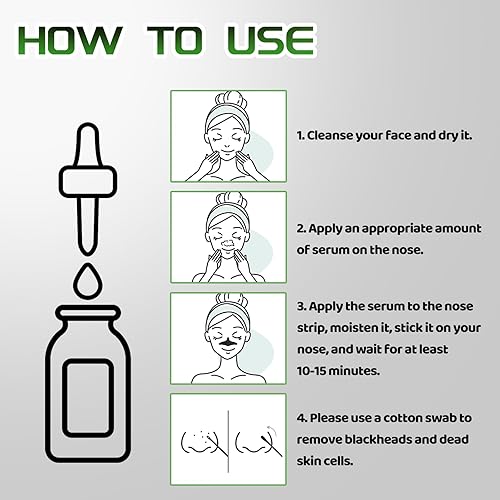 HOW TO USE

1. Cleanse your face and dry it.

2. Apply an appropriate amount of serum on the nose.

3. Apply the serum to the nose strip, moisten it, stick it on your nose, and wait for at least 10-15 minutes.

4. Please use a cotton swab to remove blackheads and dead skin cells.