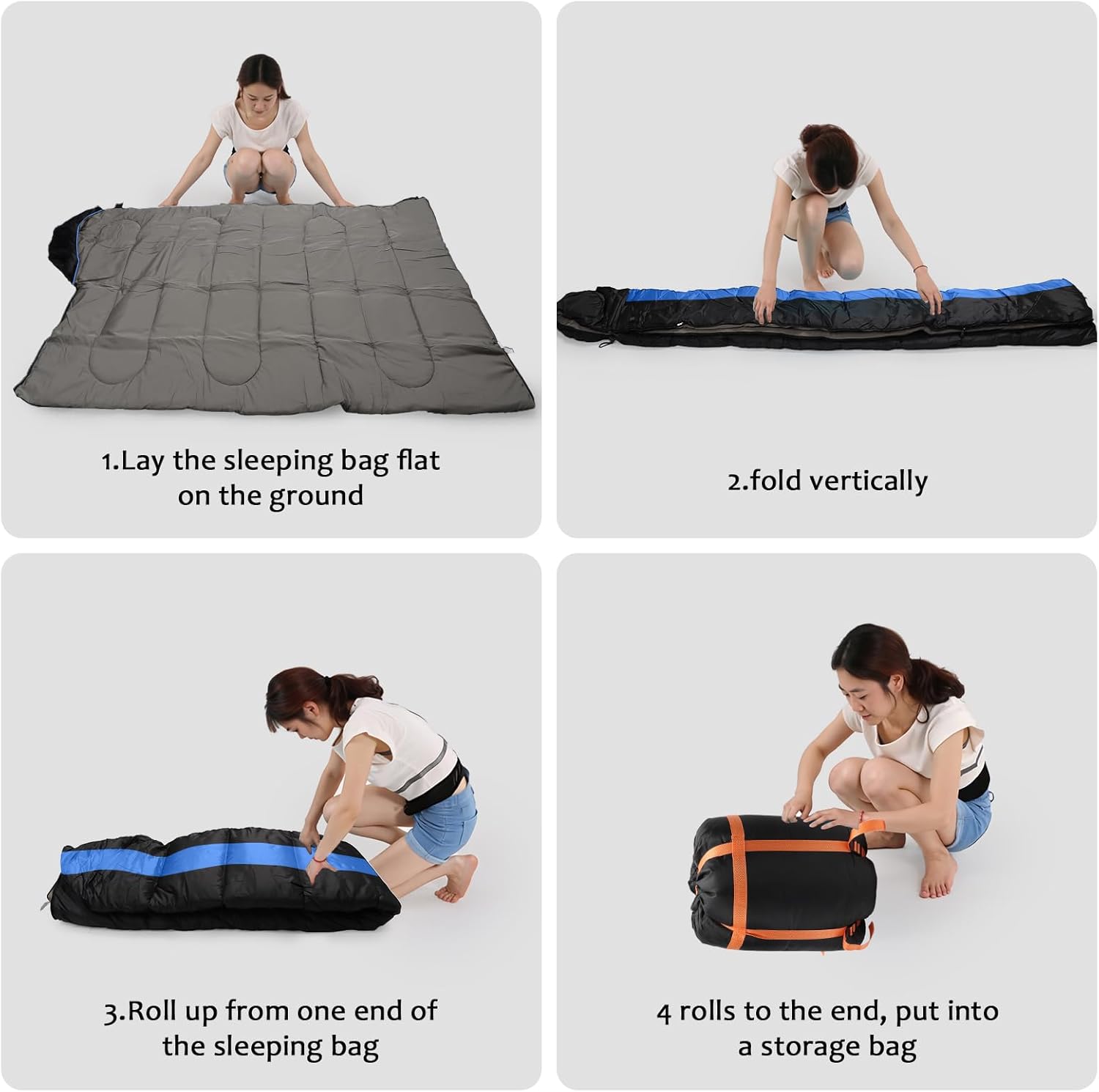 1.Lay the sleeping bag flat on the ground

2.fold vertically

3.Roll up from one end of the sleeping bag

4 rolls to the end, put into a storage bag