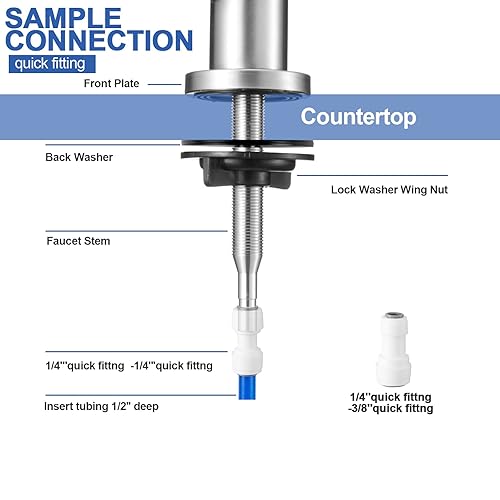 SAMPLE CONNECTION
quick fitting

Front Plate

Countertop

Back Washer

Lock Washer Wing Nut

Faucet Stem

1/4'''quick fittng -1/4'''quick fittng

Insert tubing 1/2" deep

1/4''quick fittng
-3/8''quick fittng