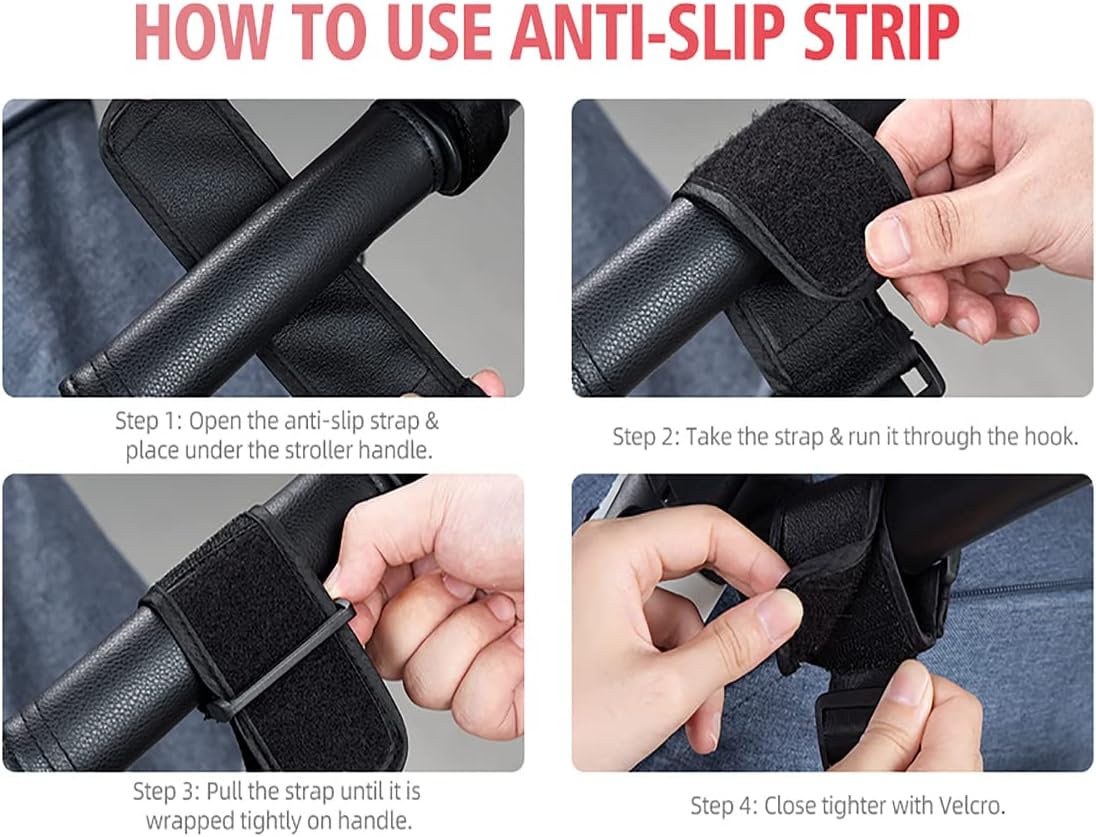 HOW TO USE ANTI-SLIP STRIP

Step 1: Open the anti-slip strap & place under the stroller handle.

Step 2: Take the strap & run it through the hook.

Step 3: Pull the strap until it is wrapped tightly on handle.

Step 4: Close tighter with Velcro.