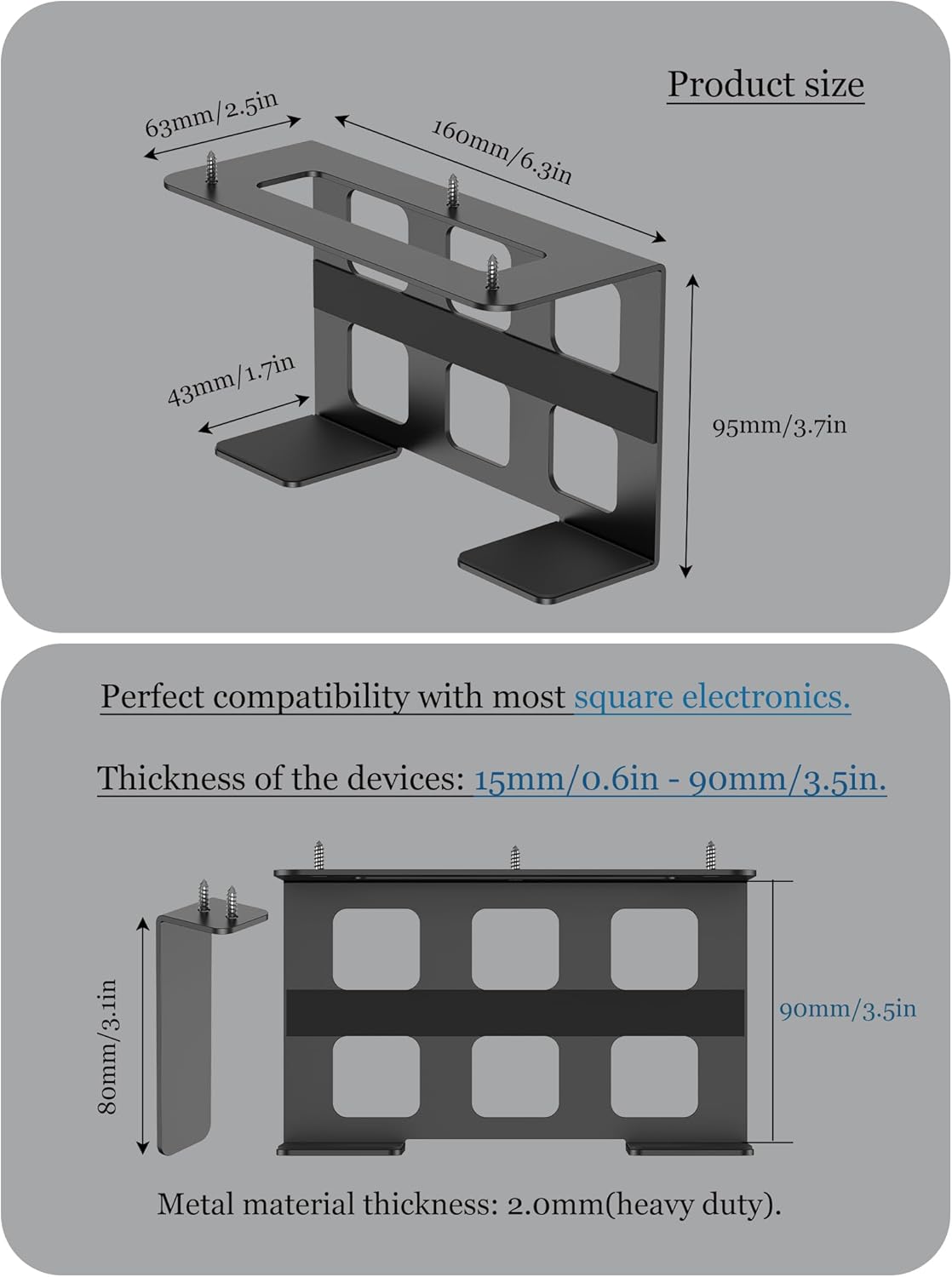 Product size

63mm/2.5in

160mm/6.3in

43mm/1.7in

95mm/3.7in

Perfect compatibility with most square electronics.

Thickness of the devices: 15mm/0.6in - 90mm/3.5in.

80mm/3.1in

90mm/3.5in

Metal material thickness: 2.0mm(heavy duty).