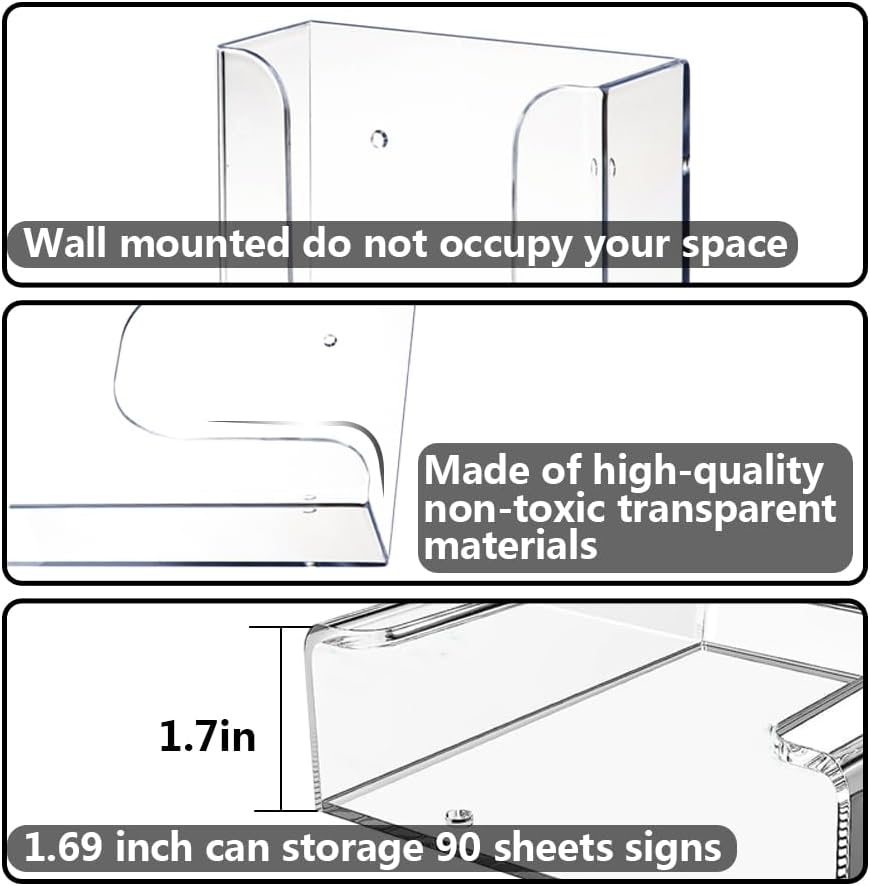 Wall mounted do not occupy your space

Made of high-quality non-toxic transparent materials

1.7in

1.69 inch can storage 90 sheets signs