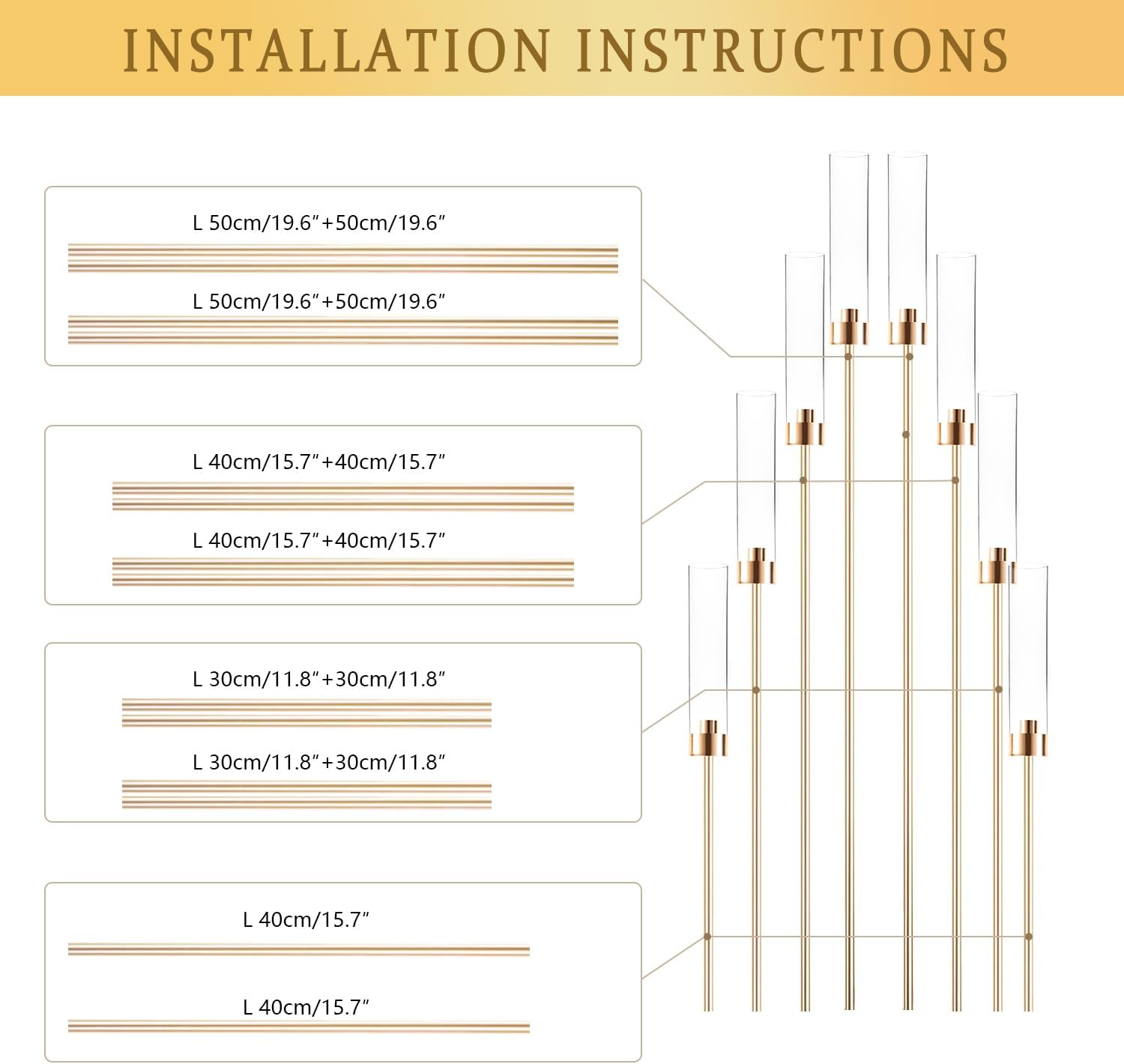 INSTALLATION INSTRUCTIONS

L 50cm/19.6″+50cm/19.6″

L 50cm/19.6″+50cm/19.6″

L 40cm/15.7″+40cm/15.7″

L 40cm/15.7″+40cm/15.7″

L 30cm/11.8″+30cm/11.8″

L 30cm/11.8″+30cm/11.8″

L 40cm/15.7″

L 40cm/15.7″