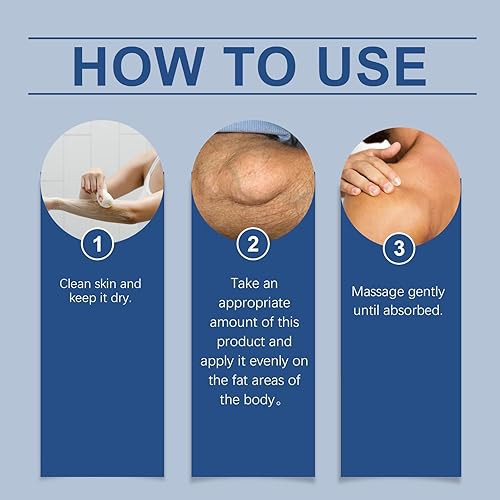 HOW TO USE

1

Clean skin and keep it dry.

2

Take an appropriate amount of this product and apply it evenly on the fat areas of the body。

3

Massage gently until absorbed.