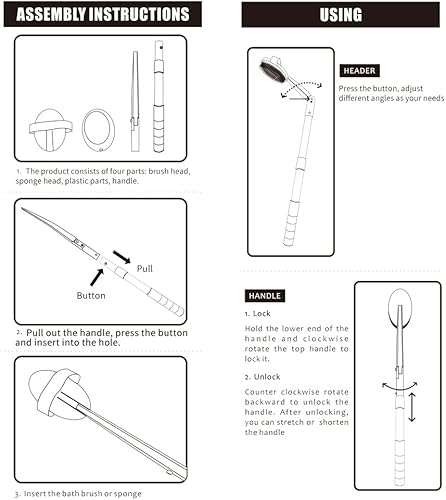 ASSEMBLY INSTRUCTIONS

1. The product consists of four parts: brush head, sponge head, plastic parts, handle.

Pull

Button

2. Pull out the handle, press the button and insert into the hole.

3. Insert the bath brush or sponge

USING

HEADER

Press the button, adjust different angles as your needs

HANDLE

1. Lock

Hold the lower end of the handle and clockwise rotate the top handle to lock it.

2. Unlock

Counter clockwise rotate backward to unlock the handle. After unlocking, you can stretch or shorten the handle