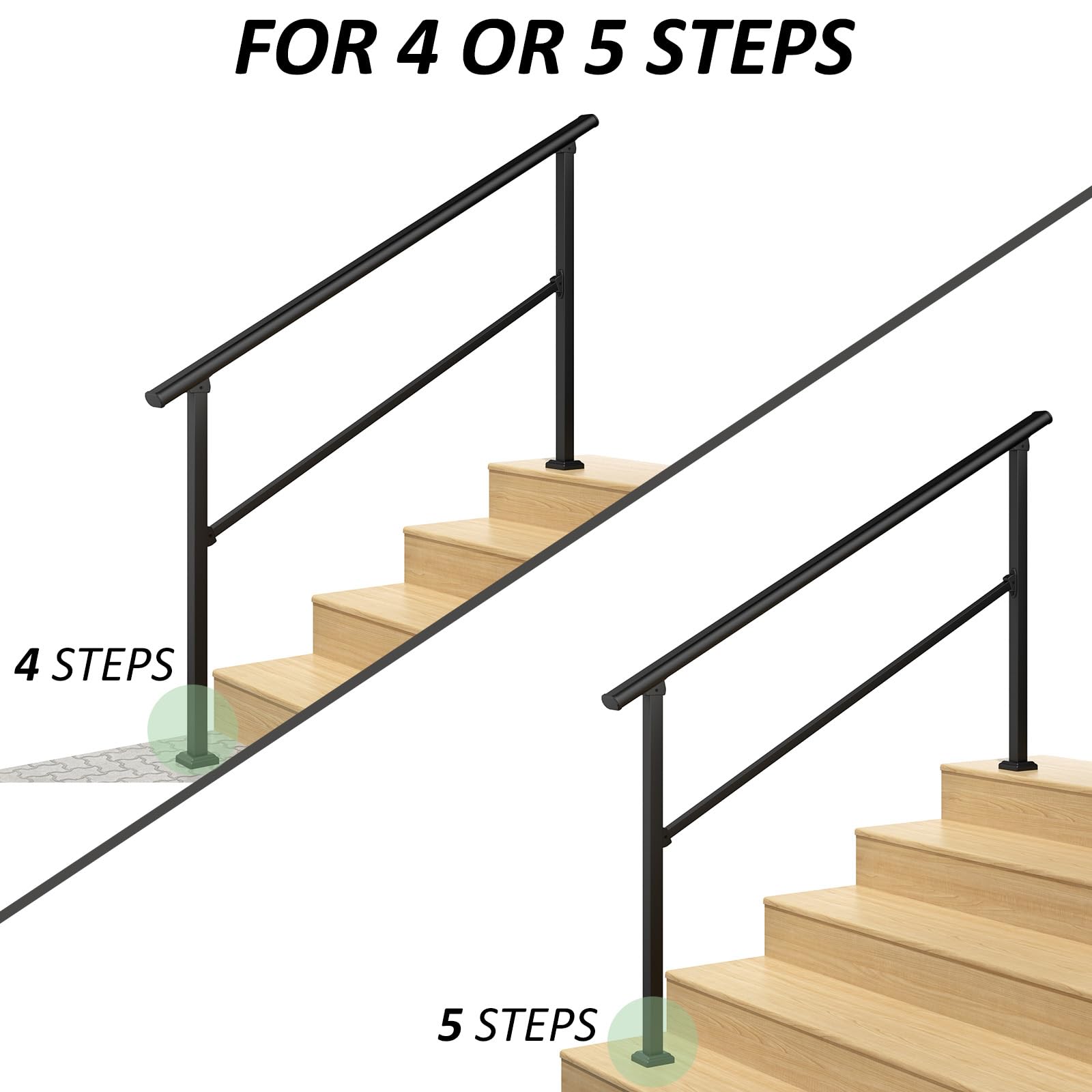 FOR 4 OR 5 STEPS

4 STEPS

5 STEPS