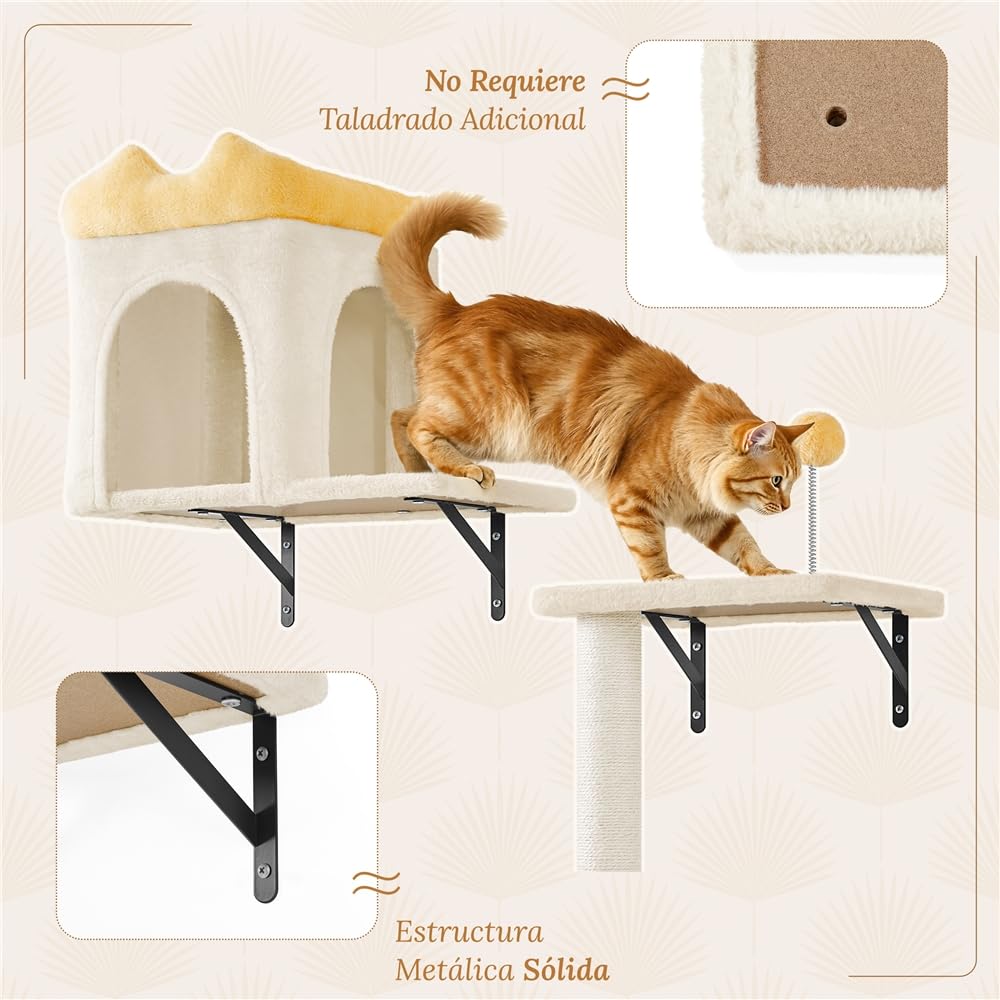 No Requiere
Taladrado Adicional

Estructura
Metálica Sólida