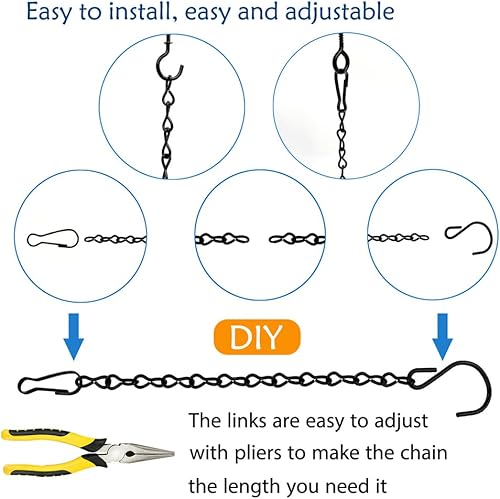 Easy to install, easy and adjustable

DIY

The links are easy to adjust with pliers to make the chain the length you need it