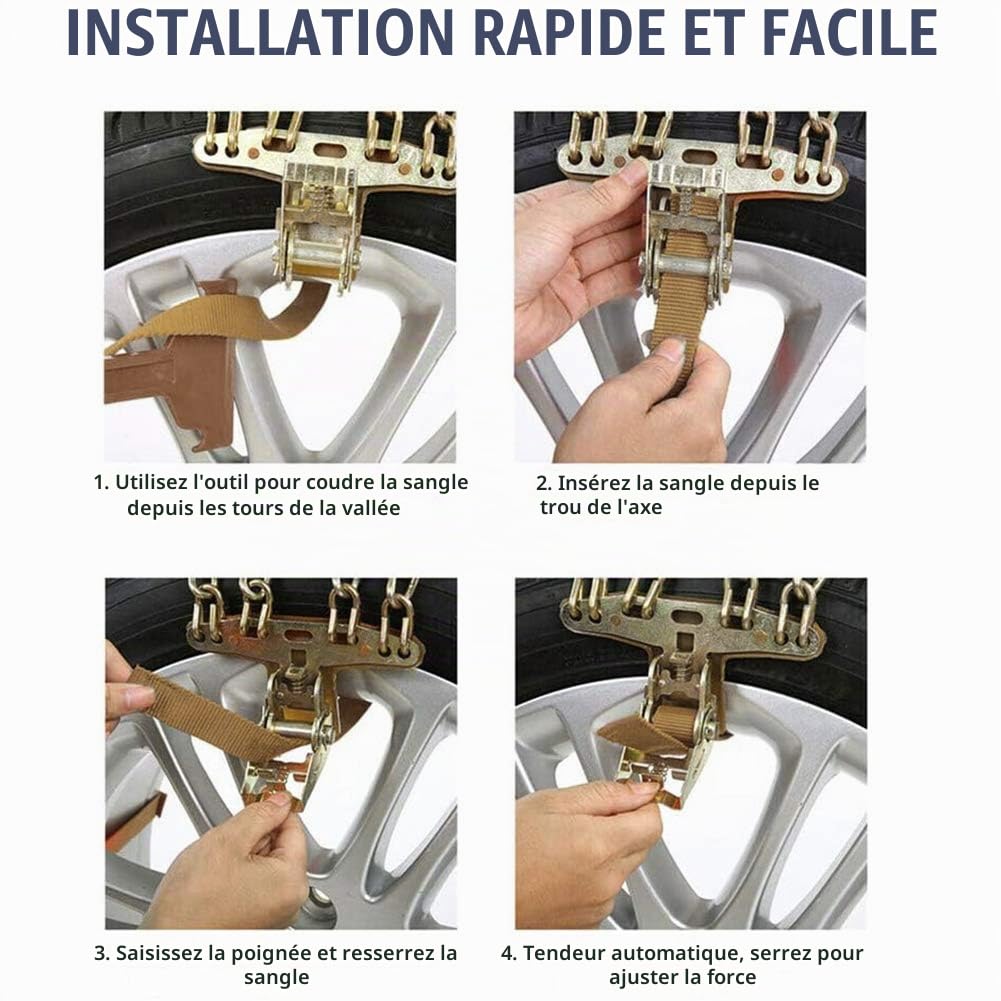 INSTALLATION RAPIDE ET FACILE

1. Utilisez l'outil pour coudre la sangle depuis les tours de la vallée

2. Insérez la sangle depuis le trou de l'axe

3. Saisissez la poignée et resserrez la sangle

4. Tendeur automatique, serrez pour ajuster la force