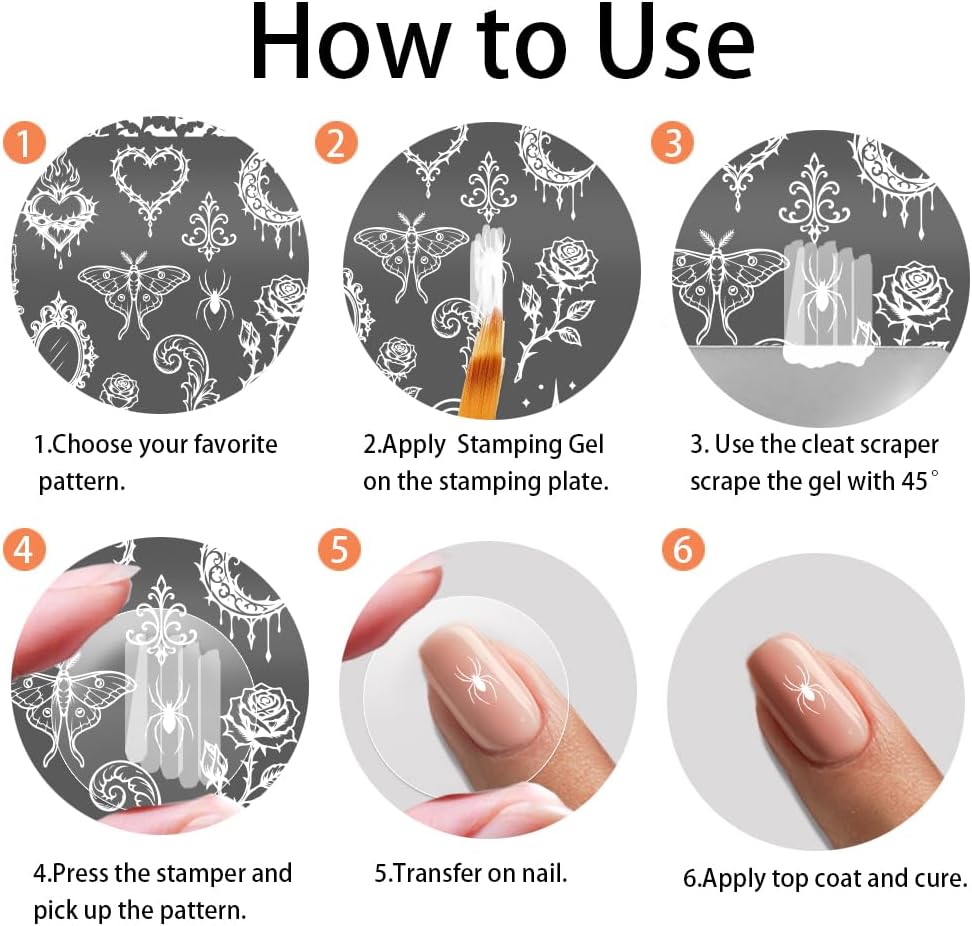 How to Use

1

1.Choose your favorite pattern.

2

2.Apply  Stamping Gel on the stamping plate.

3

3. Use the cleat scraper scrape the gel with 45°

4

4.Press the stamper and pick up the pattern.

5

5.Transfer on nail.

6

6.Apply top coat and cure.