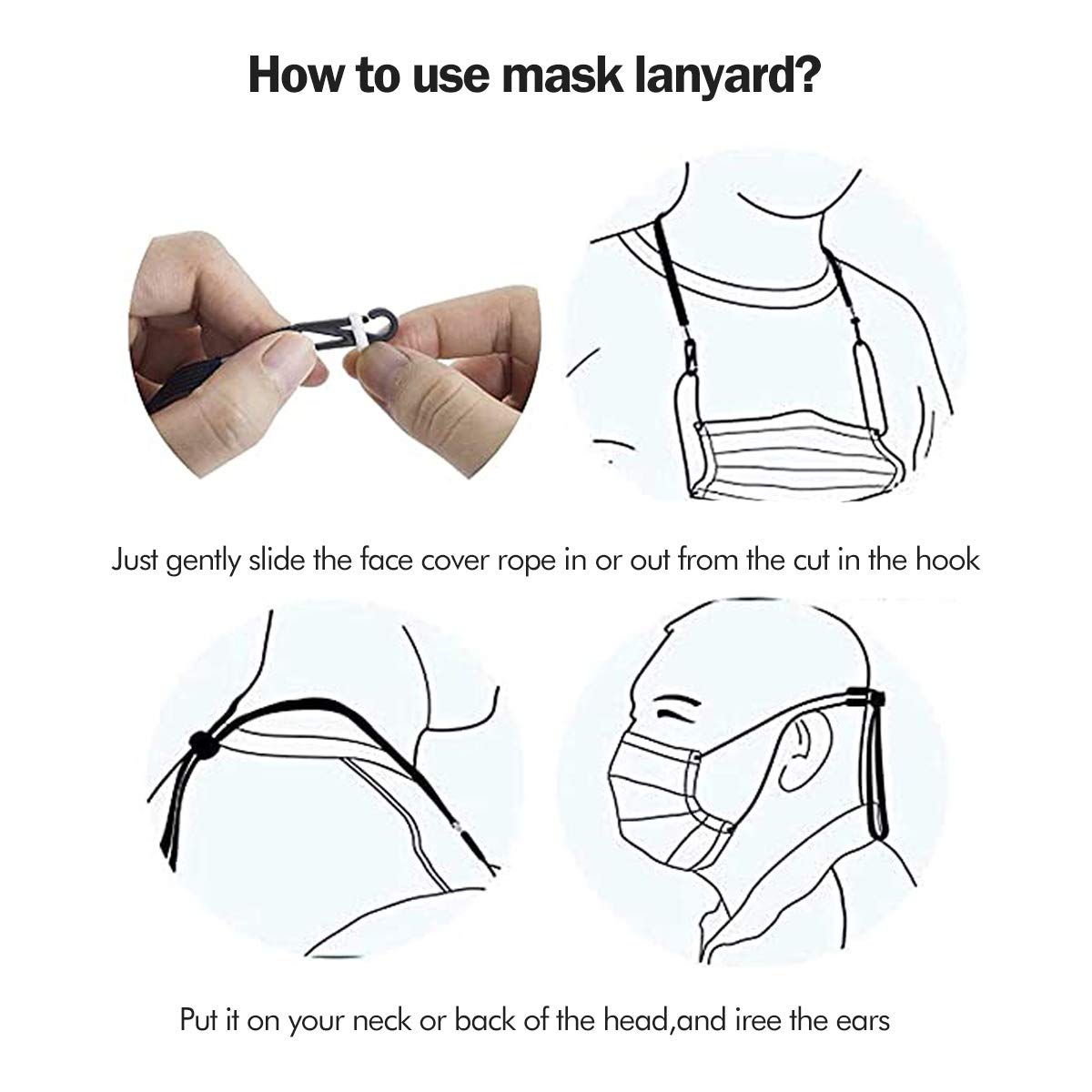 How to use mask lanyard?

Just gently slide the face cover rope in or out from the cut in the hook

Put it on your neck or back of the head,and iree the ears